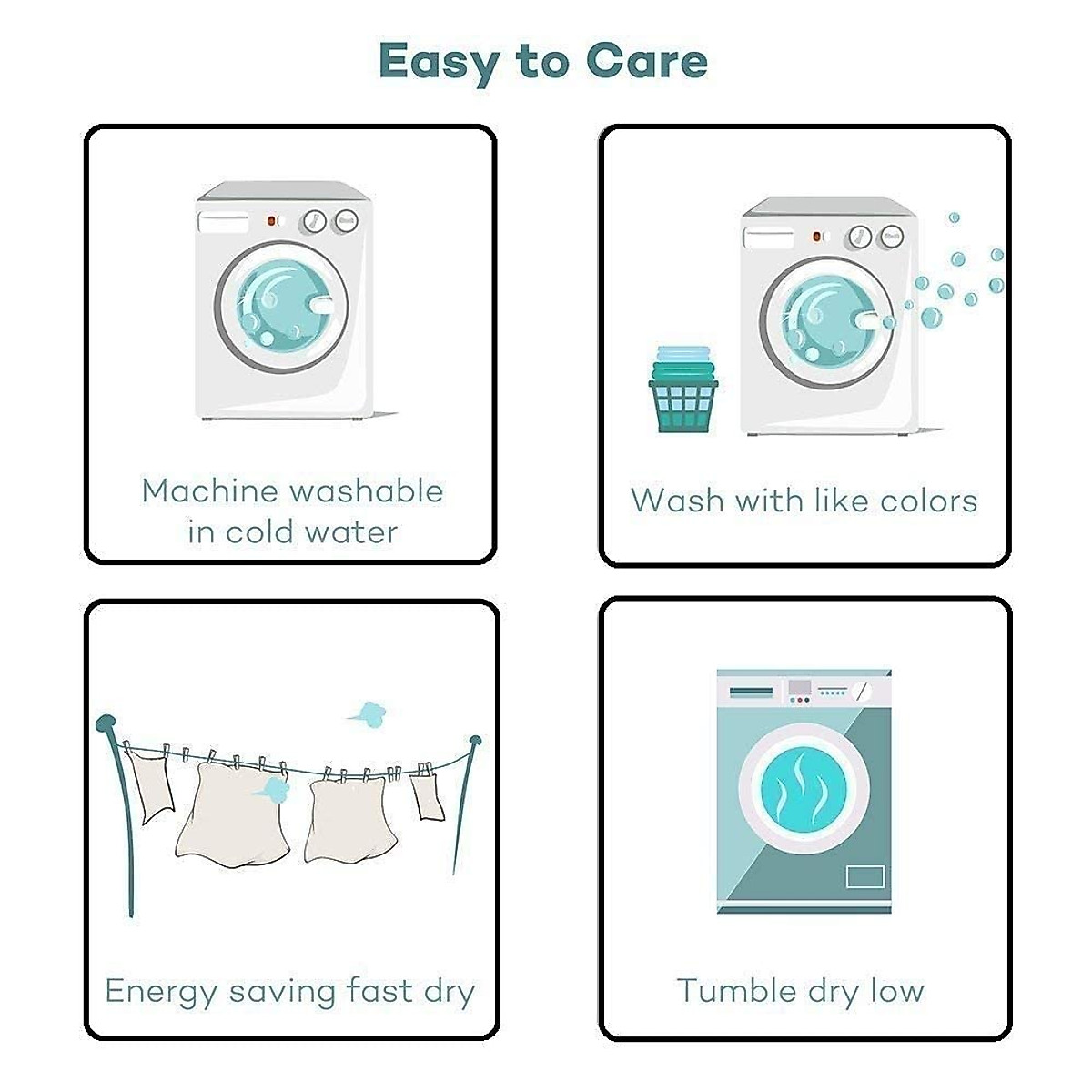 Easy to Care

Machine washable in cold water

Wash with like colors

Energy saving fast dry

Tumble dry low