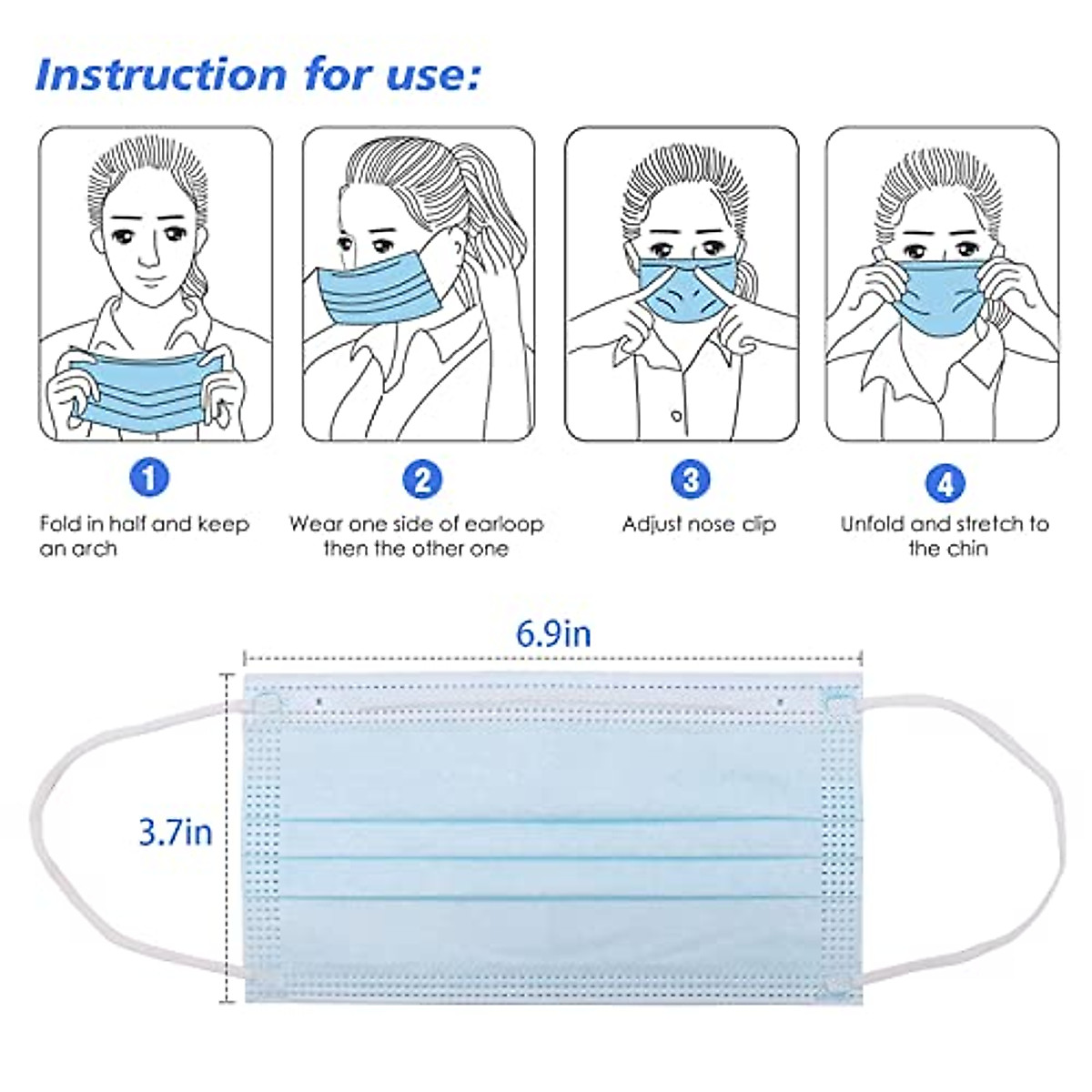 Instruction for use:

1
Fold in half and keep an arch

2
Wear one side of earloop then the other one

3
Adjust nose clip

4
Unfold and stretch to the chin

6.9in

3.7in