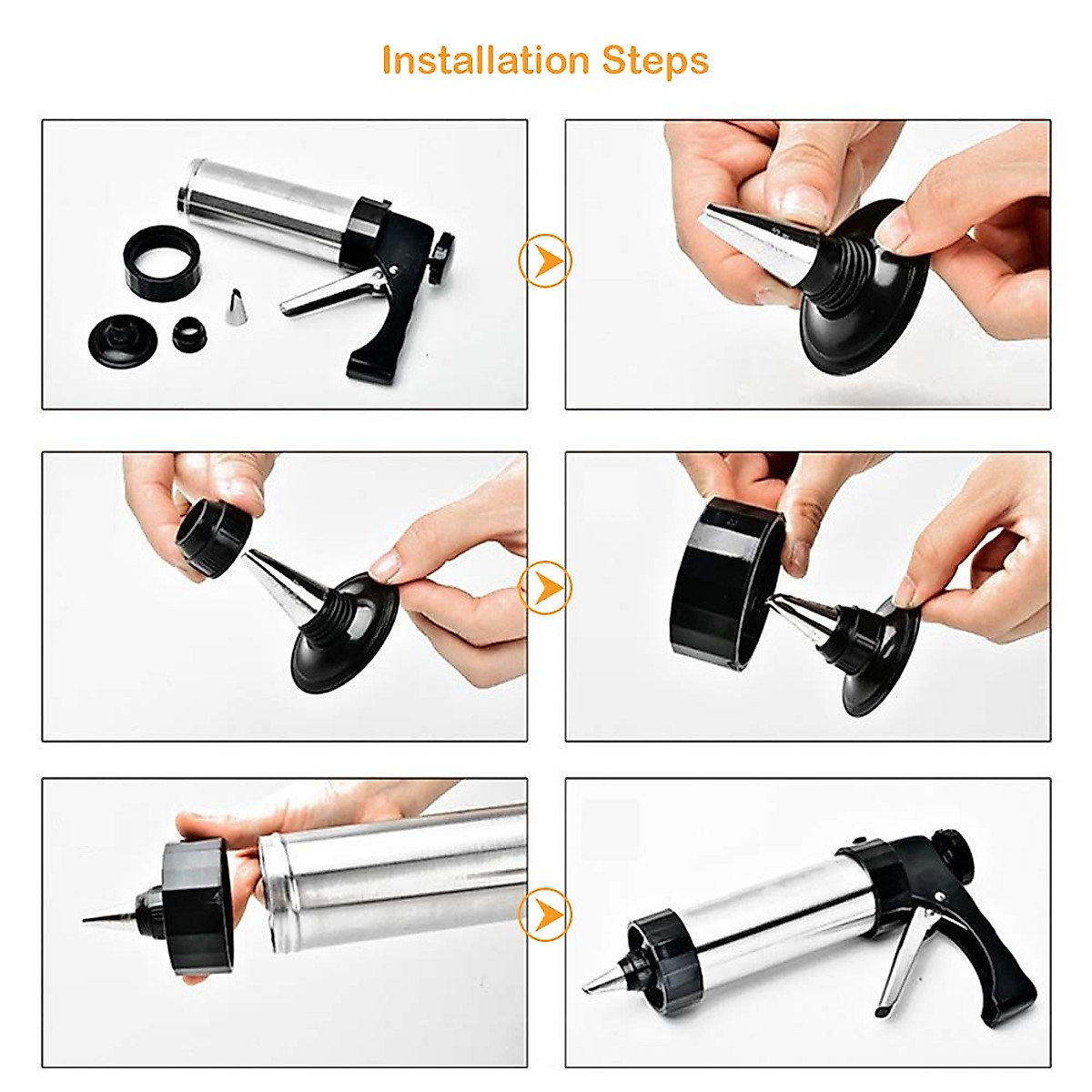 Installation Steps