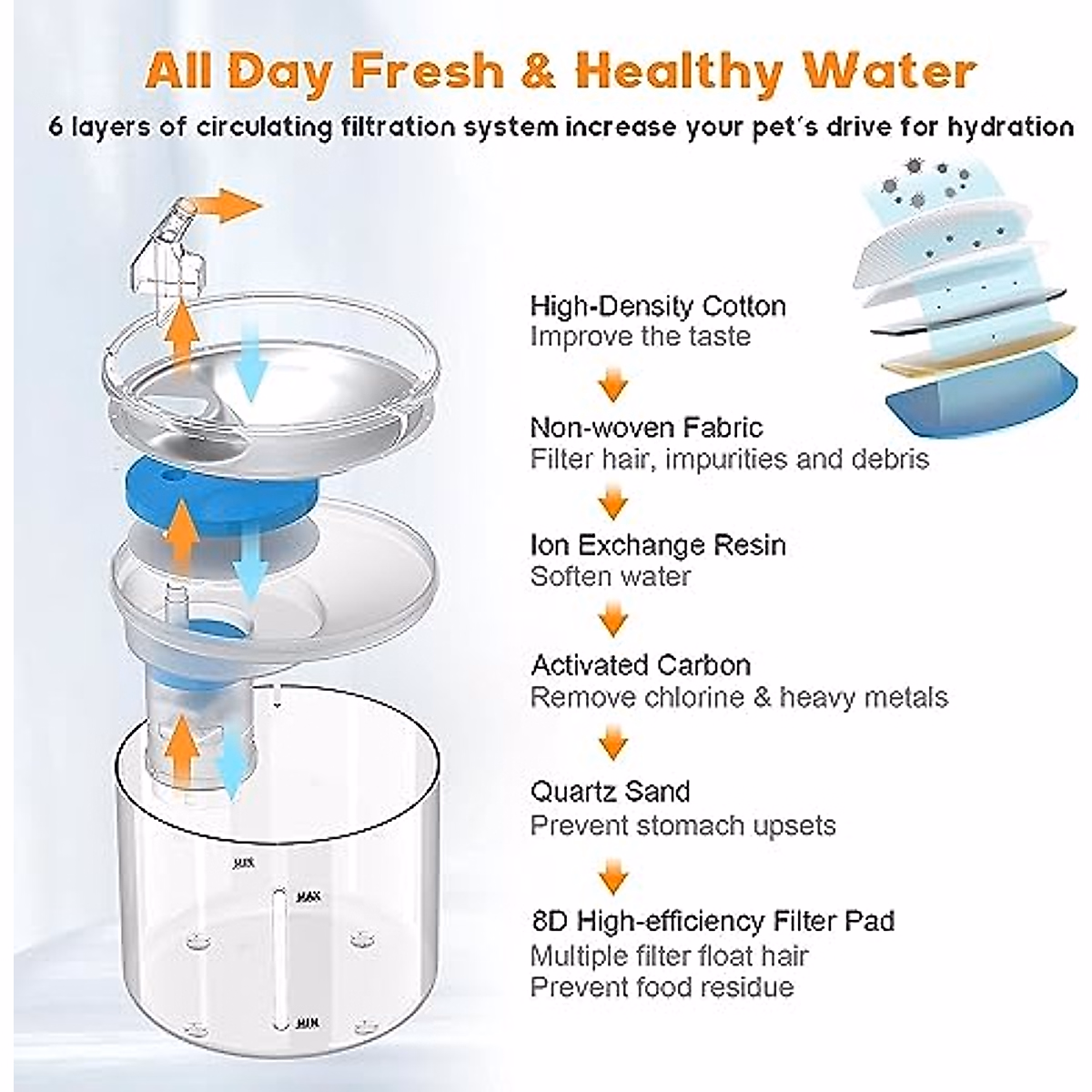 All Day Fresh & Healthy Water

6 layers of circulating filtration system increase your pet's drive for hydration

High-Density Cotton
Improve the taste

Non-woven Fabric
Filter hair, impurities and debris

Ion Exchange Resin
Soften water

Activated Carbon
Remove chlorine & heavy metals

Quartz Sand
Prevent stomach upsets

8D High-efficiency Filter Pad
Multiple filter float hair
Prevent food residue

MAX
MAX
MIN