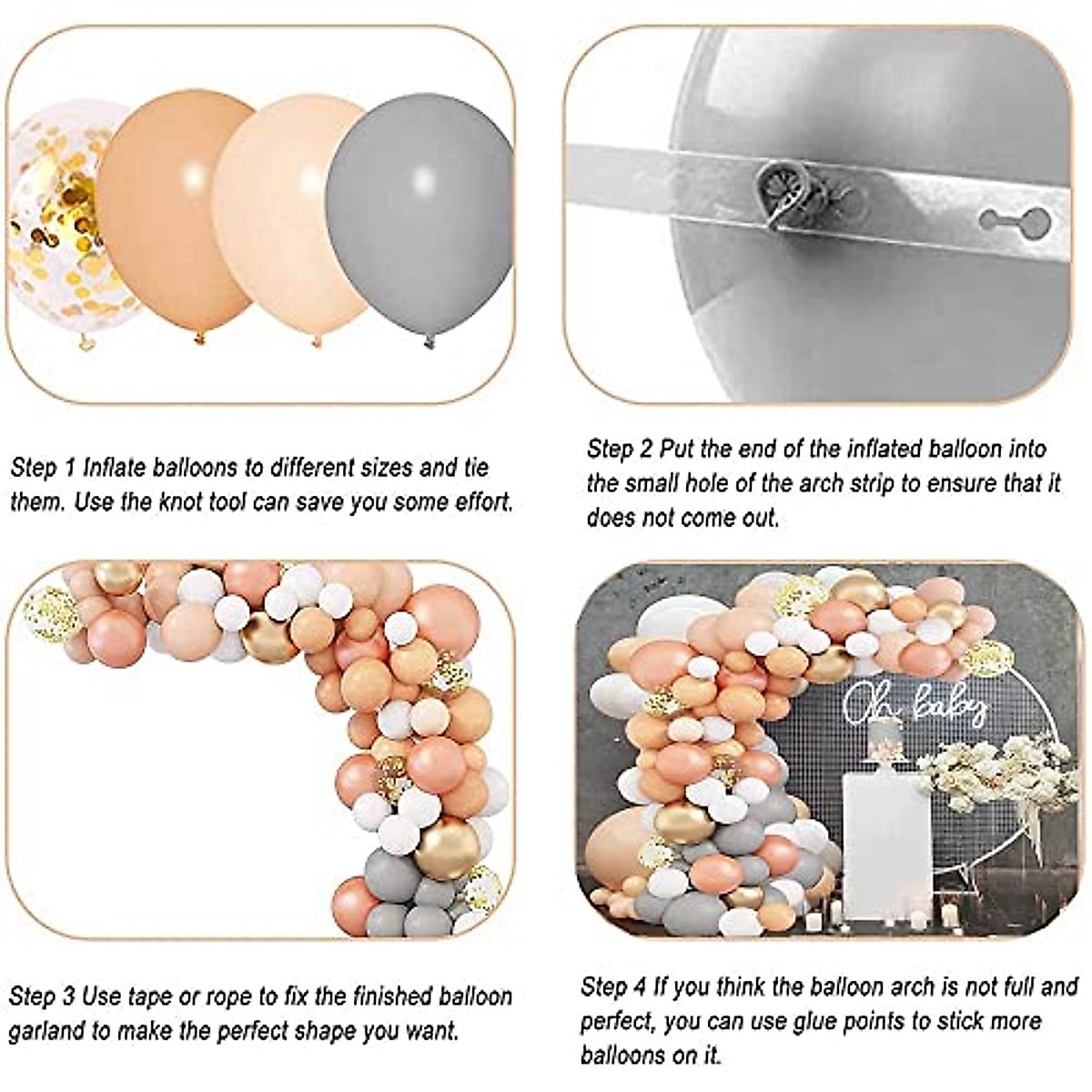 Step 1 Inflate balloons to different sizes and tie them. Use the knot tool can save you some effort.

Step 2 Put the end of the inflated balloon into the small hole of the arch strip to ensure that it does not come out.

Oh baby

Step 3 Use tape or rope to fix the finished balloon garland to make the perfect shape you want.

Step 4 If you think the balloon arch is not full and perfect, you can use glue points to stick more balloons on it.