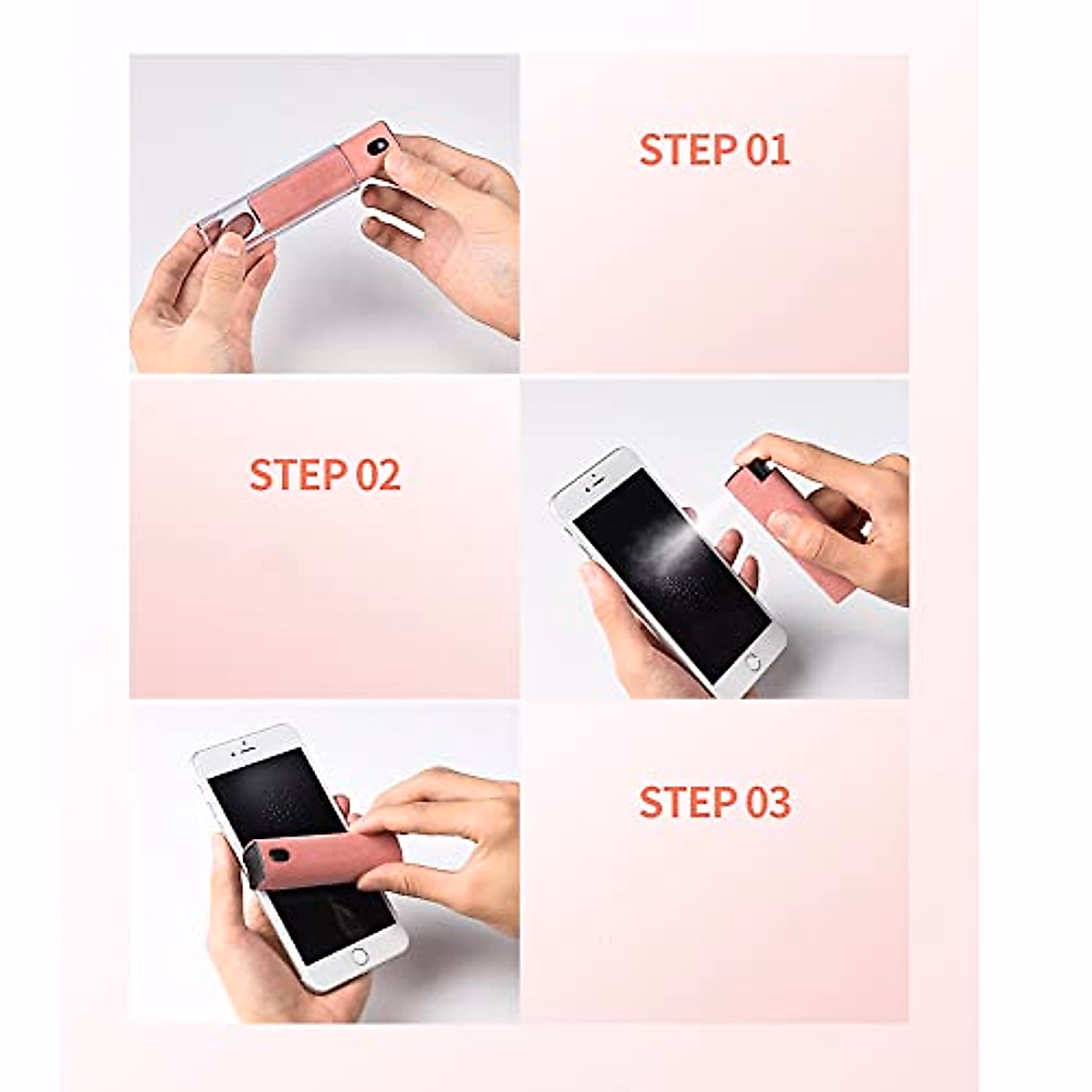 STEP 01

STEP 02

STEP 03