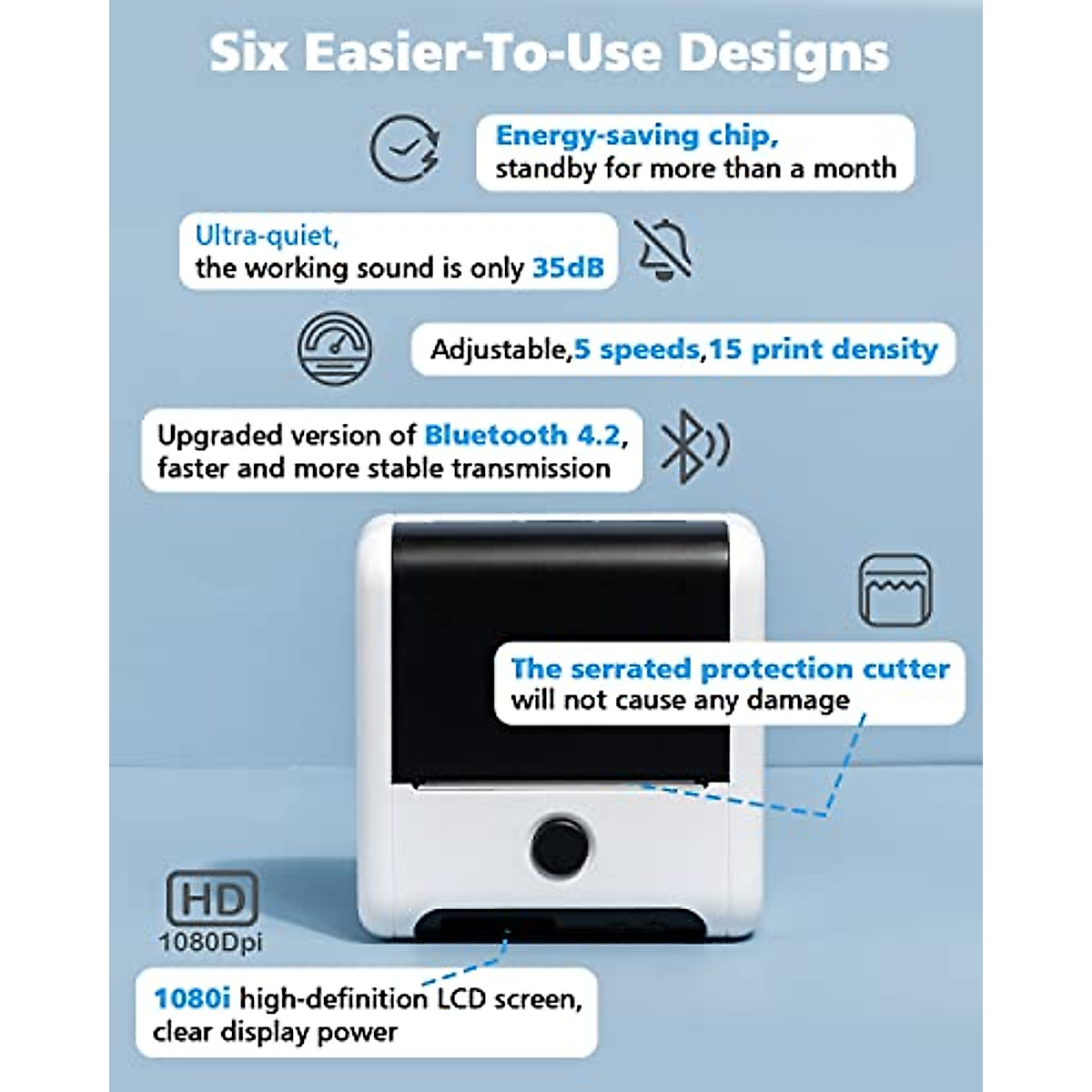 Six Easier-To-Use Designs

Energy-saving chip, standby for more than a month

Ultra-quiet, the working sound is only 35dB

Adjustable,5 speeds,15 print density

Upgraded version of Bluetooth 4.2, faster and more stable transmission

The serrated protection cutter will not cause any damage

HD
1080Dpi

1080i high-definition LCD screen, clear display power