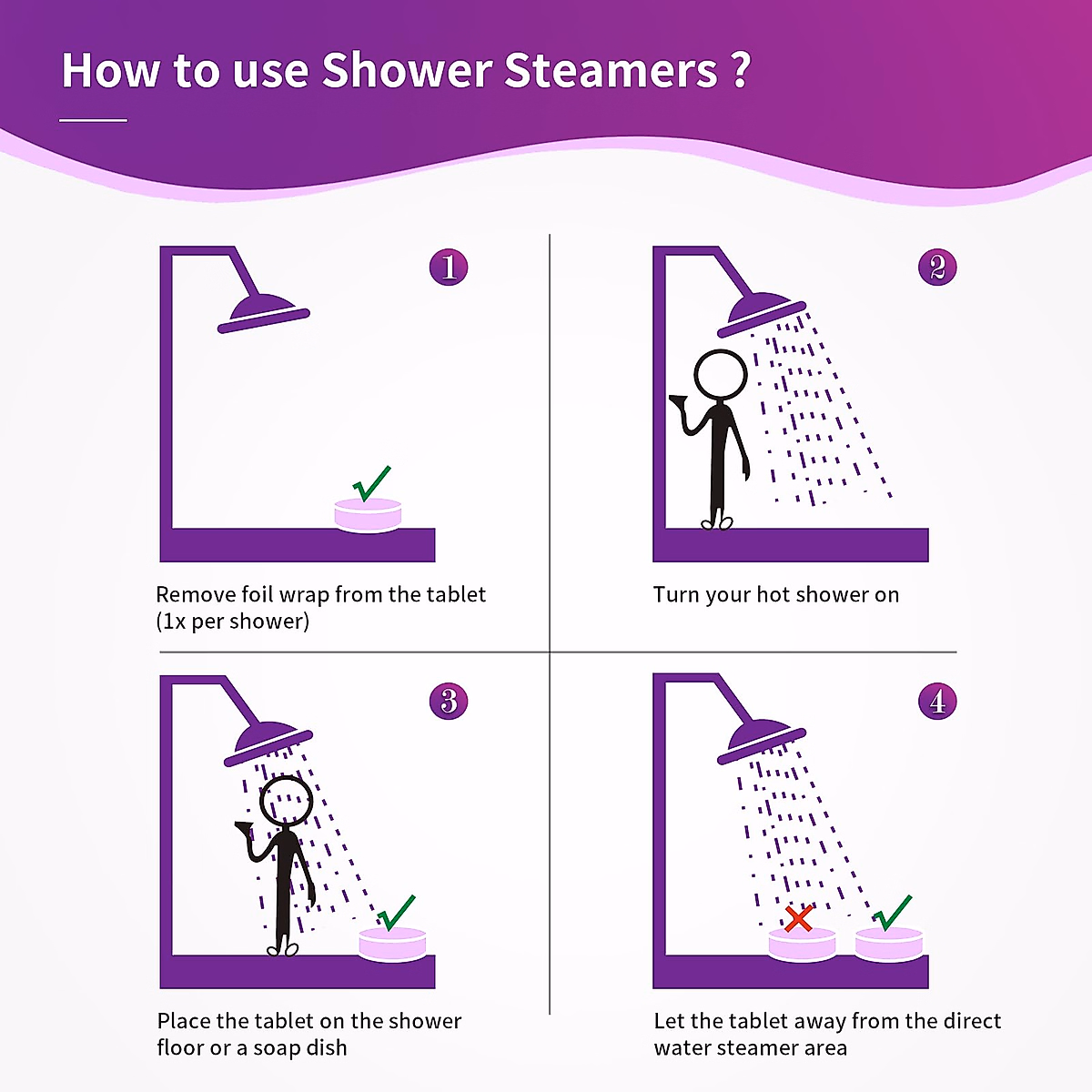 How to use Shower Steamers ?

1

Remove foil wrap from the tablet (1x per shower)

2

Turn your hot shower on

3

Place the tablet on the shower floor or a soap dish

4

Let the tablet away from the direct water steamer area