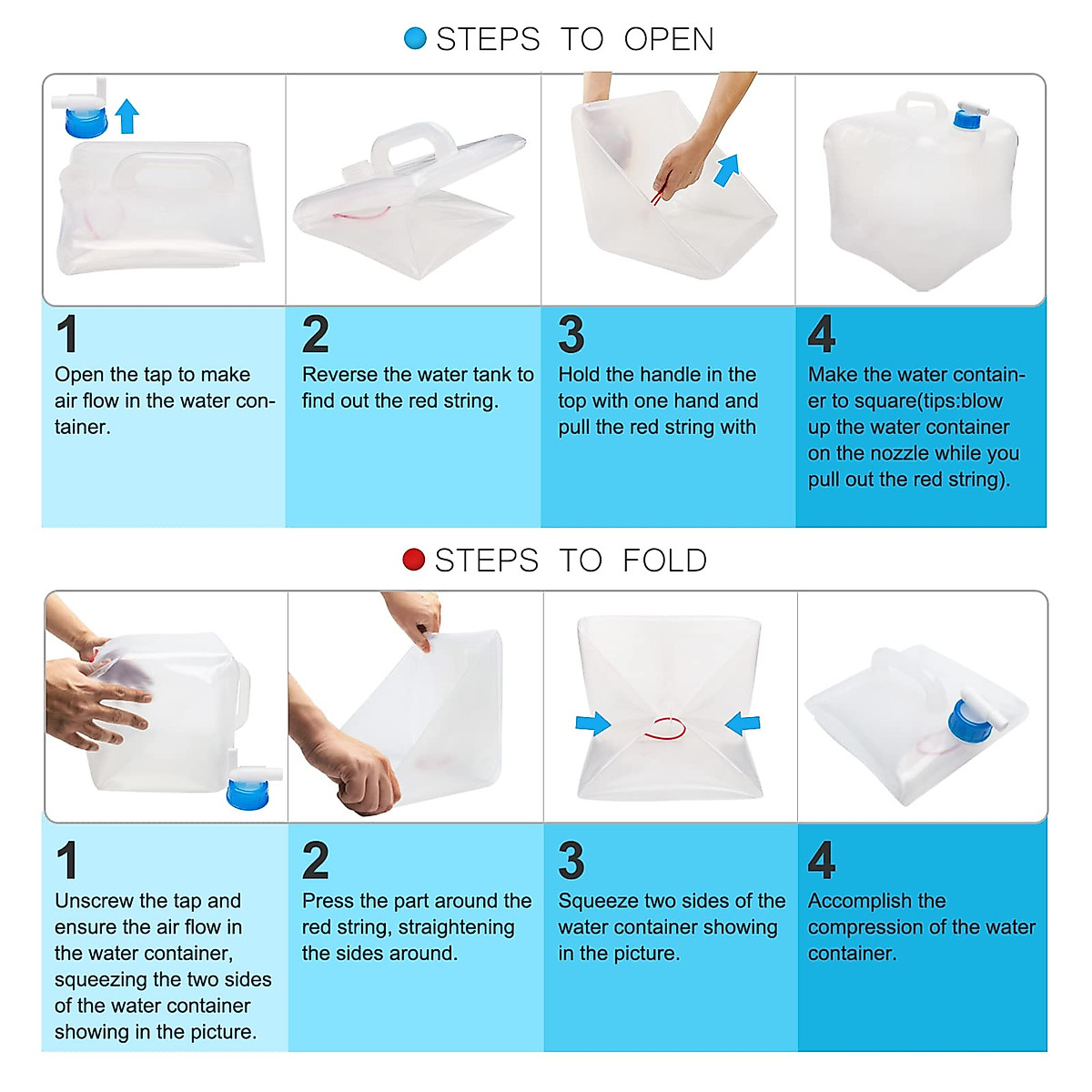 STEPS TO OPEN

1
Open the tap to make air flow in the water container.

2
Reverse the water tank to find out the red string.

3
Hold the handle in the top with one hand and pull the red string with

4
Make the water container to square(tips:blow up the water container on the nozzle while you pull out the red string).

STEPS TO FOLD

1
Unscrew the tap and ensure the air flow in the water container, squeezing the two sides of the water container showing in the picture.

2
Press the part around the red string, straightening the sides around.

3
Squeeze two sides of the water container showing in the picture.

4
Accomplish the compression of the water container.