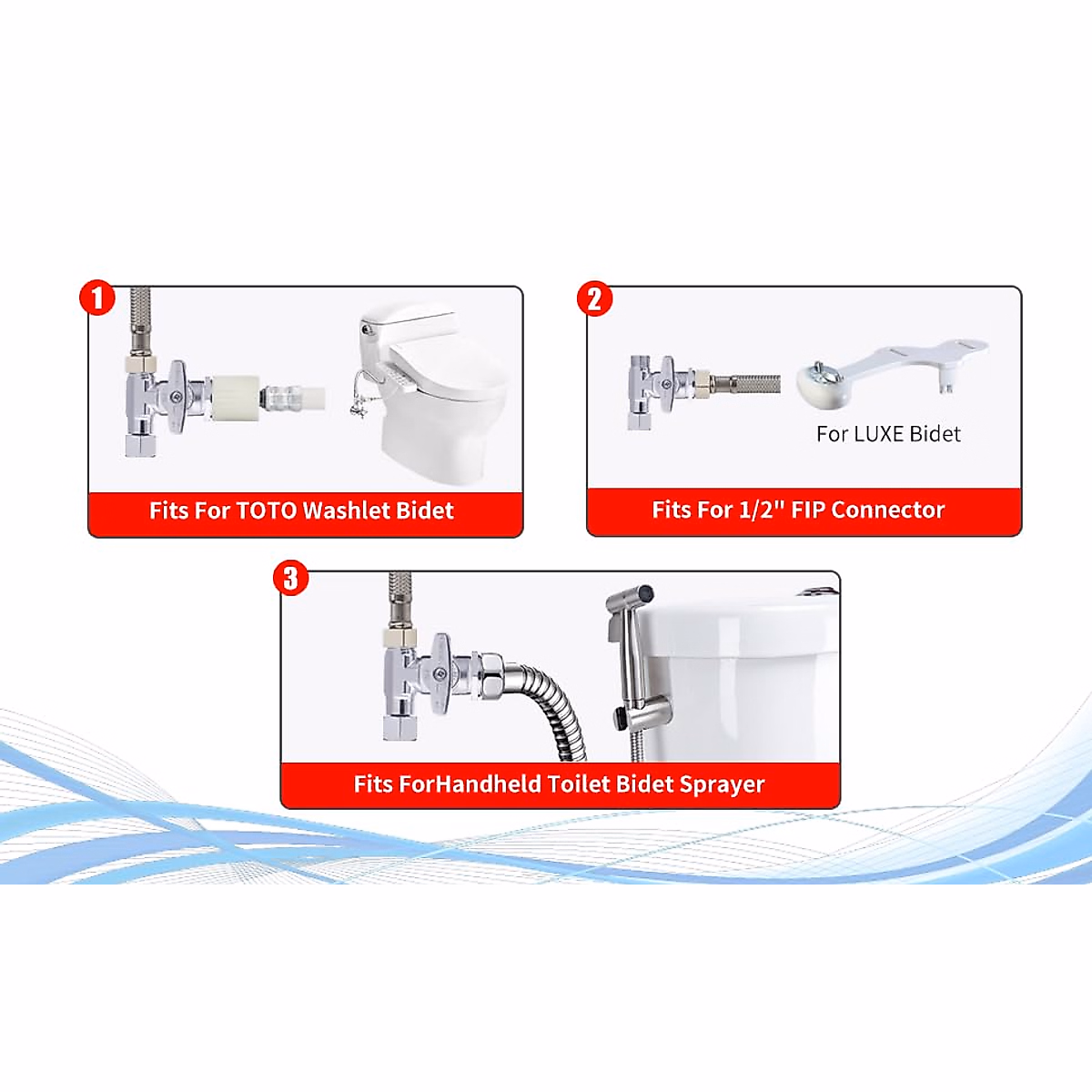 1

Fits For TOTO Washlet Bidet

2

For LUXE Bidet

Fits For 1/2" FIP Connector

3

Fits ForHandheld Toilet Bidet Sprayer