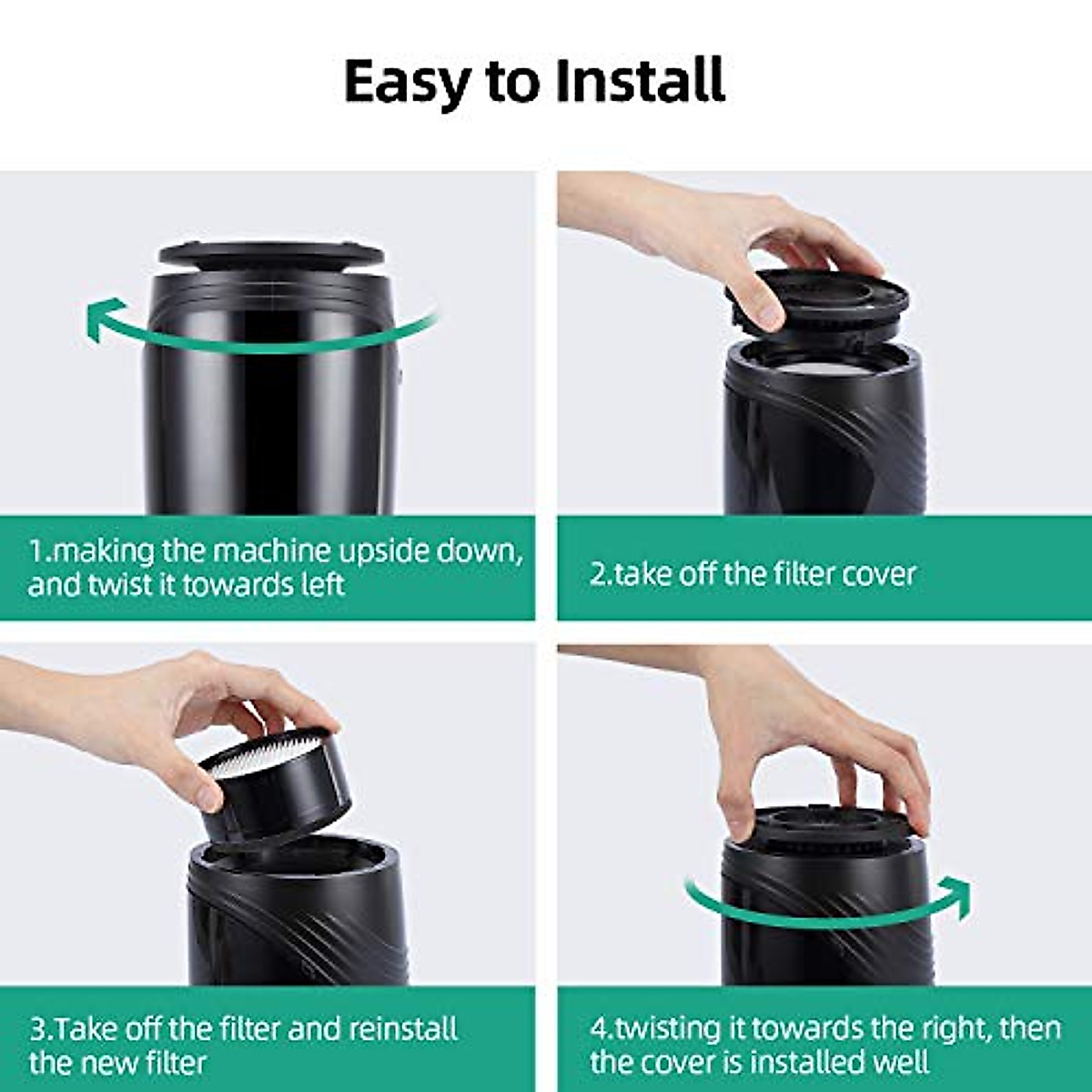 Easy to Install

1.making the machine upside down, and twist it towards left

2.take off the filter cover

3.Take off the filter and reinstall the new filter

4.twisting it towards the right, then the cover is installed well