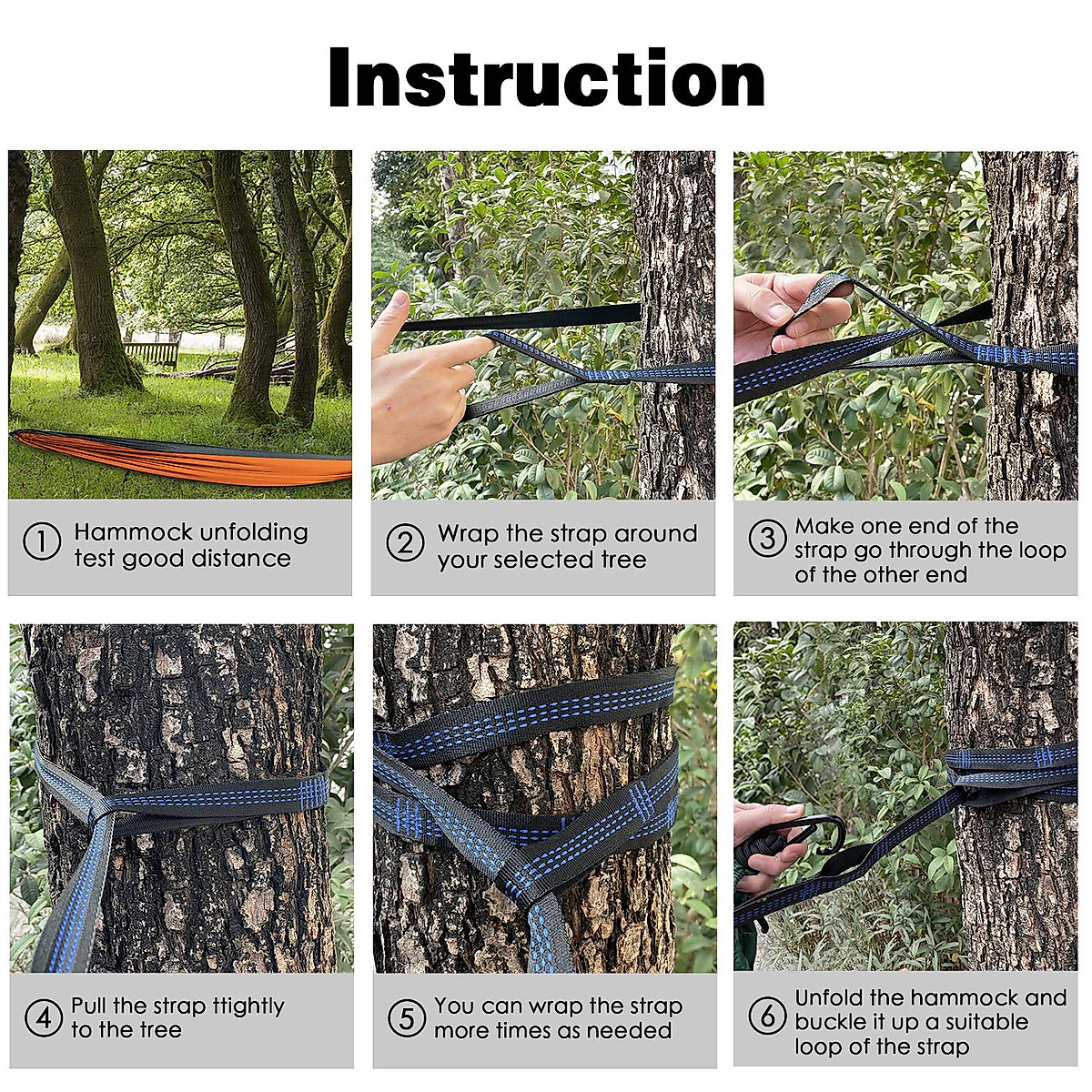 Instruction

① Hammock unfolding test good distance

② Wrap the strap around your selected tree

③ Make one end of the strap go through the loop of the other end

④ Pull the strap ttightly to the tree

⑤ You can wrap the strap more times as needed

⑥ Unfold the hammock and buckle it up a suitable loop of the strap