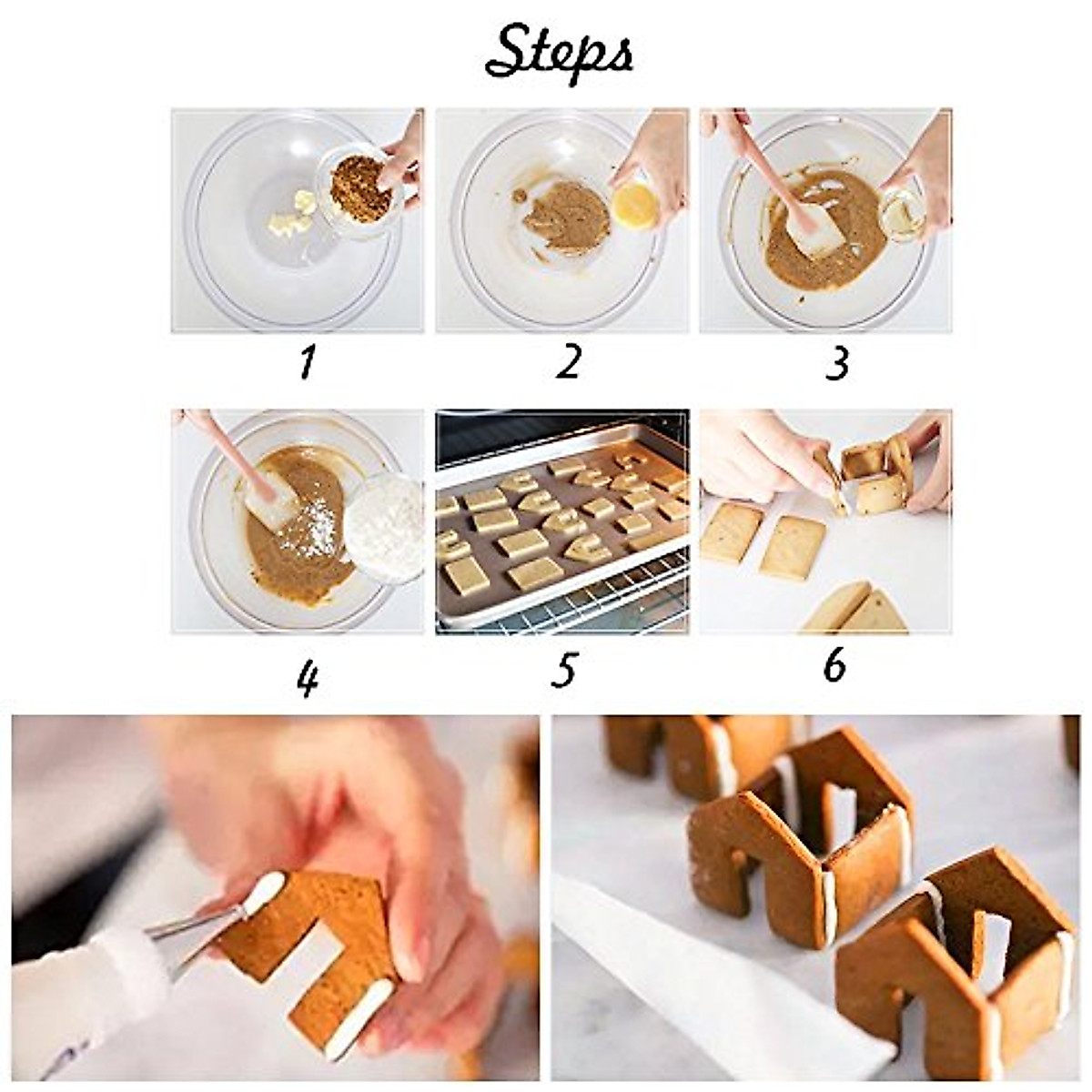 Steps

1

2

3

4

5

6