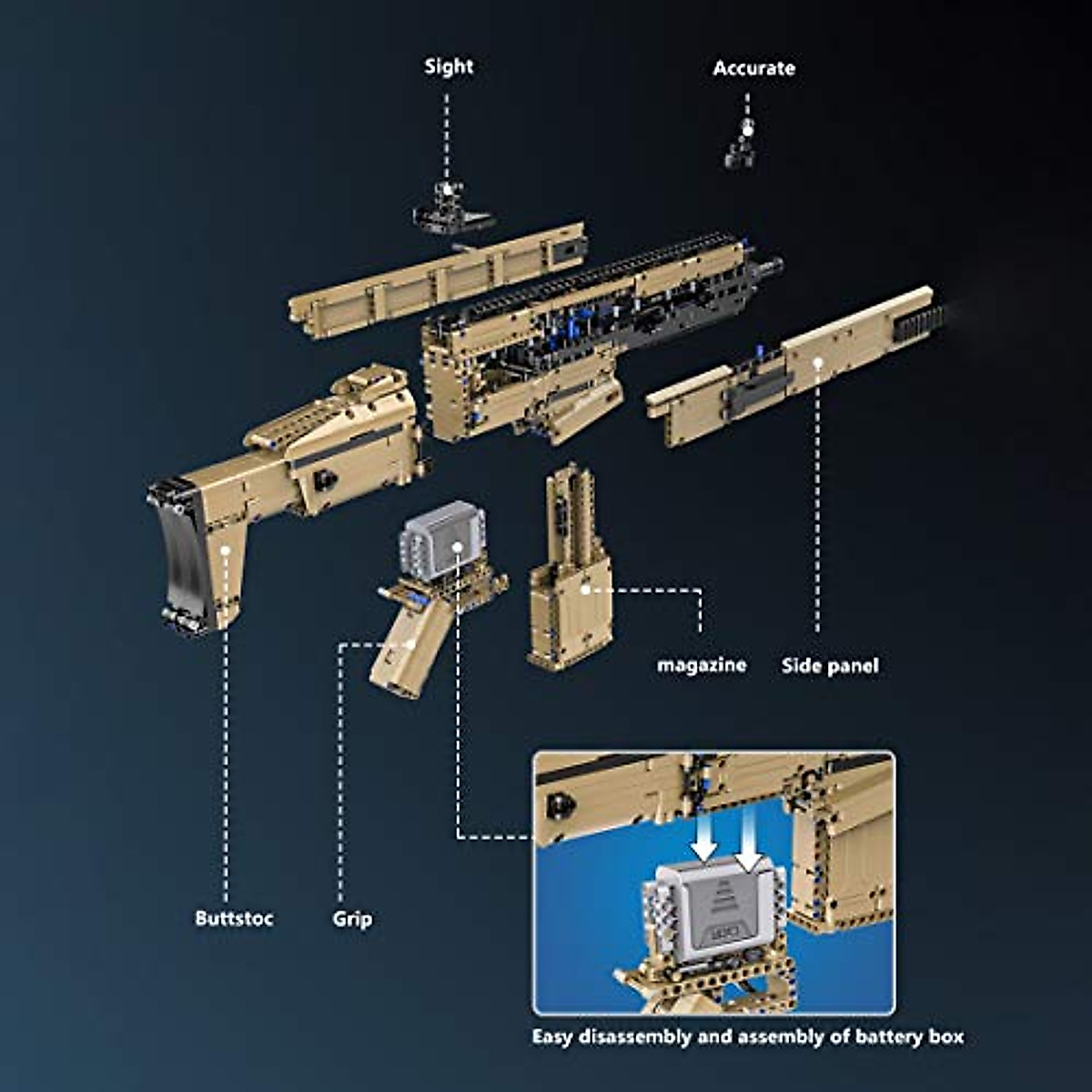 Sight

Accurate

magazine

Side panel

Buttstoc

Grip

Easy disassembly and assembly of battery box