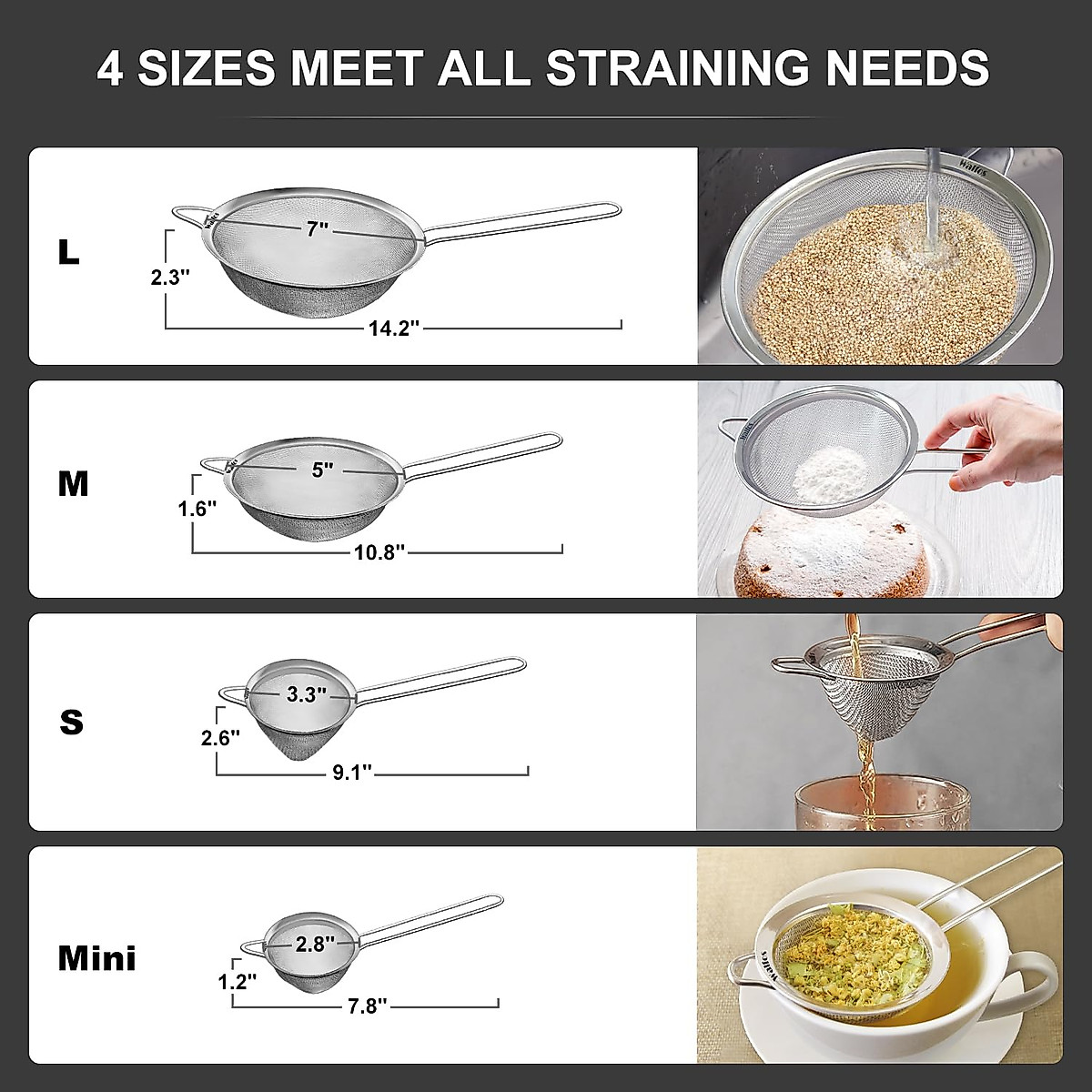 4 SIZES MEET ALL STRAINING NEEDS

L
7"
2.3"
14.2"
Walfos

M
5"
1.6"
10.8"
Walfos

S
3.3"
2.6"
9.1"

Mini
2.8"
1.2"
7.8"
Walfos