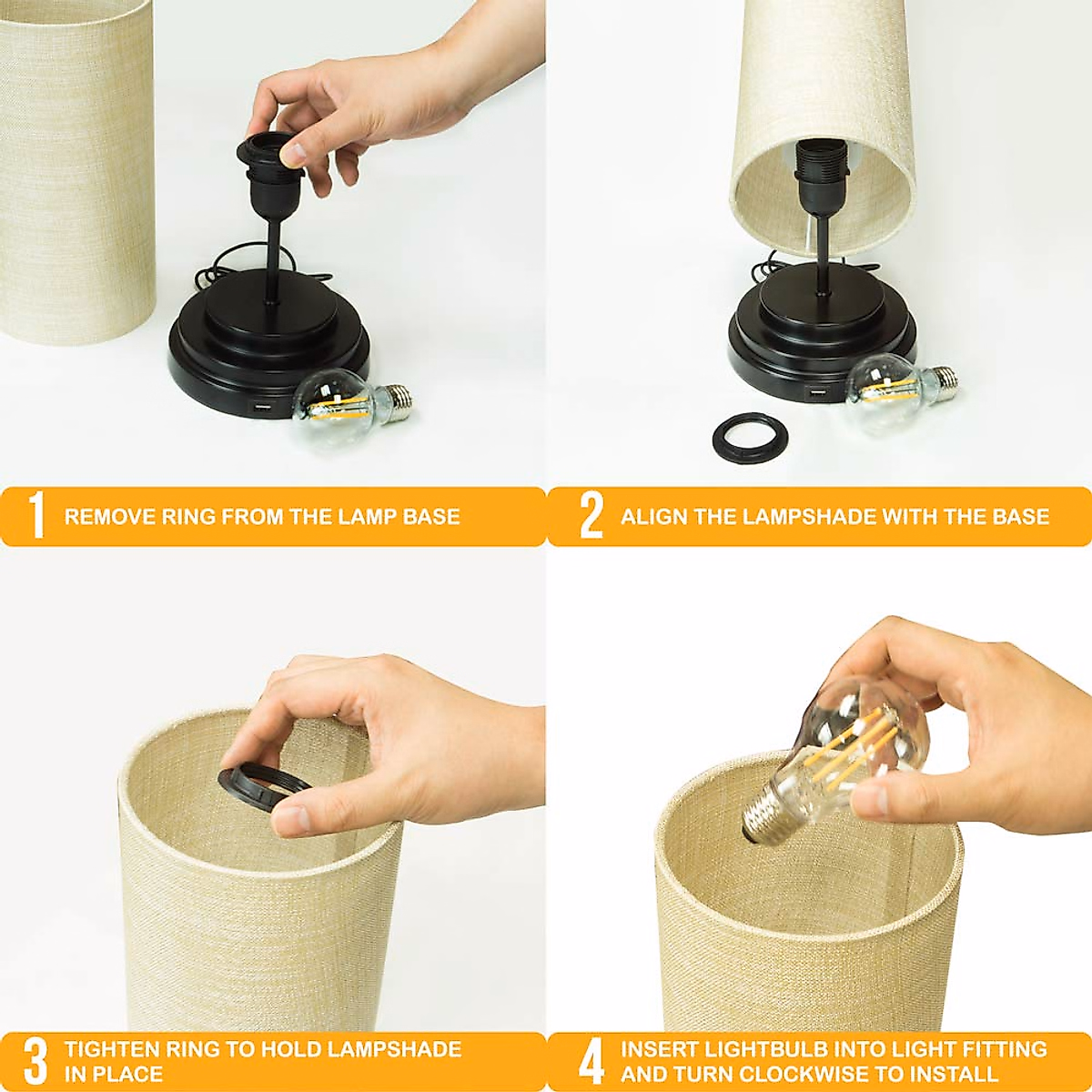 1 REMOVE RING FROM THE LAMP BASE

2 ALIGN THE LAMPSHADE WITH THE BASE

3 TIGHTEN RING TO HOLD LAMPSHADE IN PLACE

4 INSERT LIGHTBULB INTO LIGHT FITTING AND TURN CLOCKWISE TO INSTALL