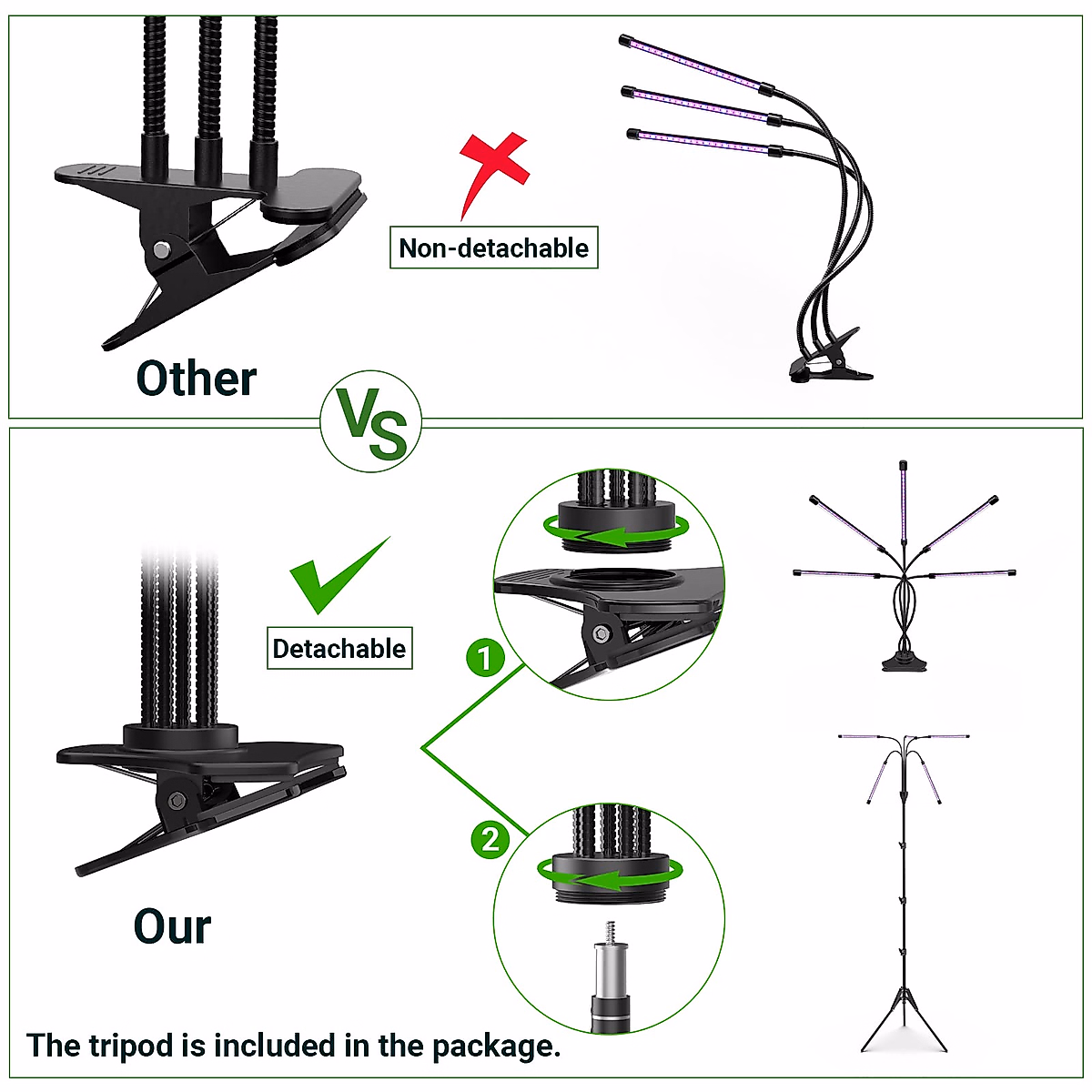 Non-detachable

Other

VS

Detachable

1

2

Our

The tripod is included in the package.