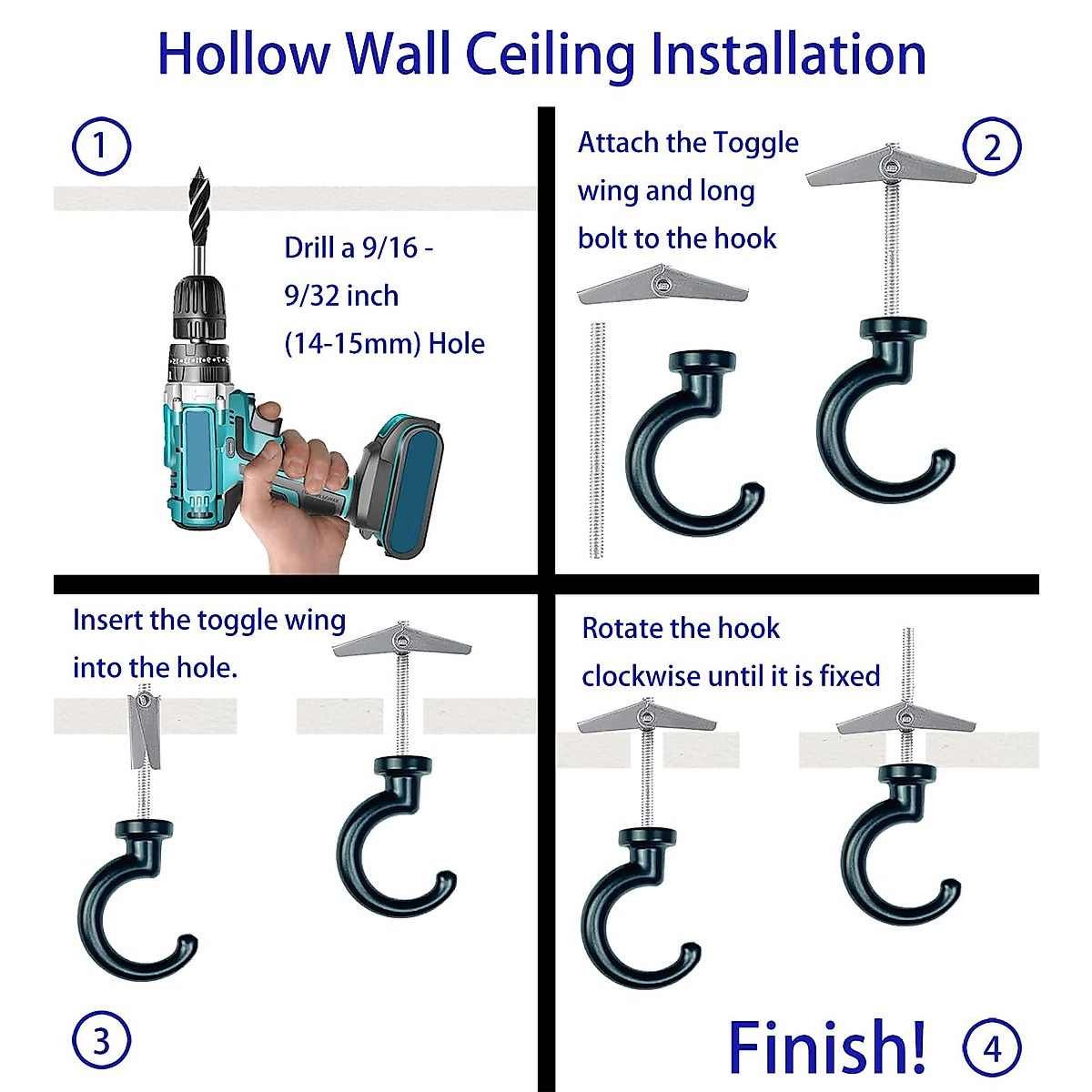 Hollow Wall Ceiling Installation

①

Drill a 9/16 - 9/32 inch (14-15mm) Hole

Attach the Toggle wing and long bolt to the hook

②

Insert the toggle wing into the hole.

③

Rotate the hook clockwise until it is fixed

Finish! ④