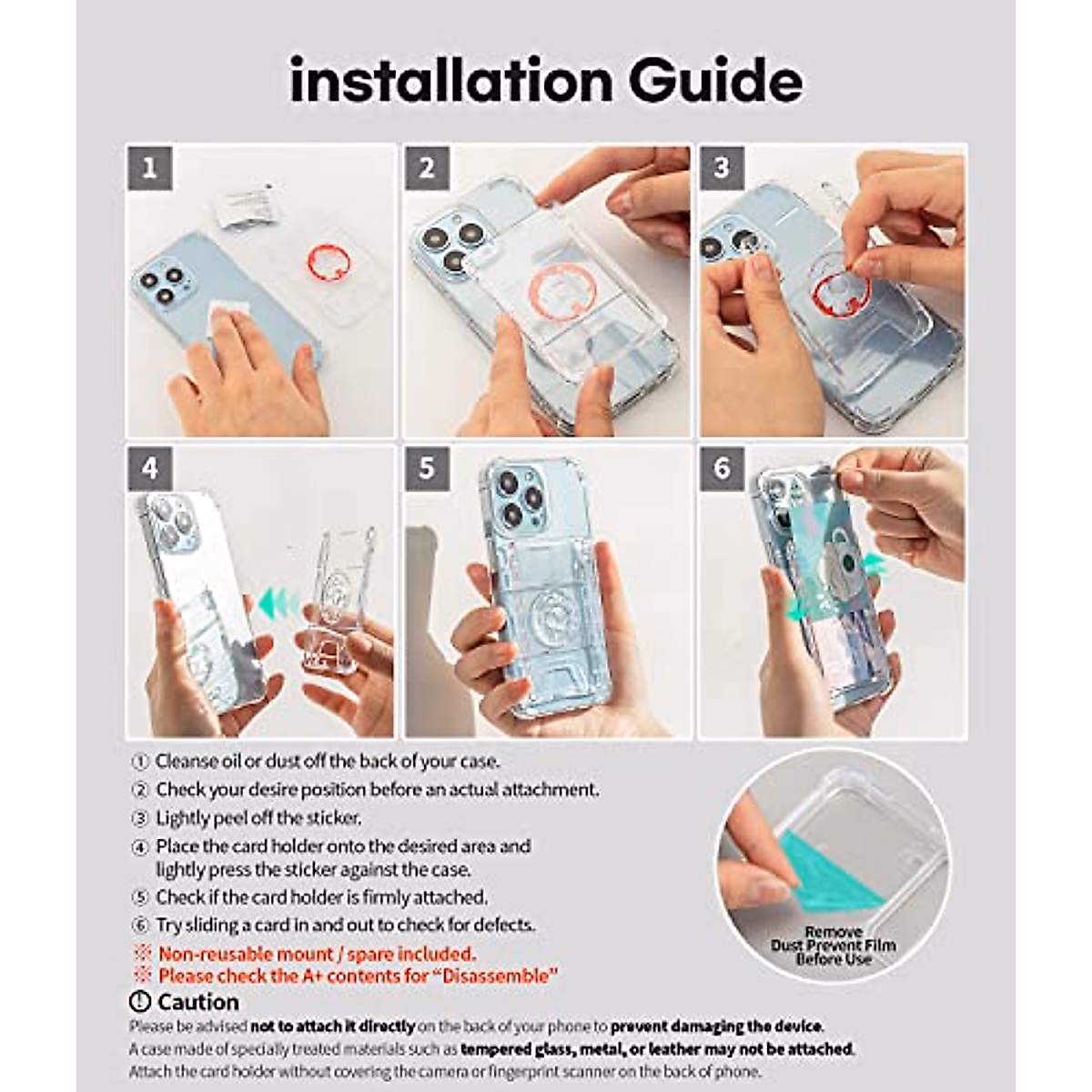 installation Guide

1

2

3

4

5

6

① Cleanse oil or dust off the back of your case.
② Check your desire position before an actual attachment.
③ Lightly peel off the sticker.
④ Place the card holder onto the desired area and lightly press the sticker against the case.
⑤ Check if the card holder is firmly attached.
⑥ Try sliding a card in and out to check for defects.
※ Non-reusable mount / spare included.
※ Please check the A+ contents for "Disassemble"

Remove Dust Prevent Film Before Use

Caution
Please be advised not to attach it directly on the back of your phone to prevent damaging the device.
A case made of specially treated materials such as tempered glass, metal, or leather may not be attached.
Attach the card holder without covering the camera or fingerprint scanner on the back of phone.