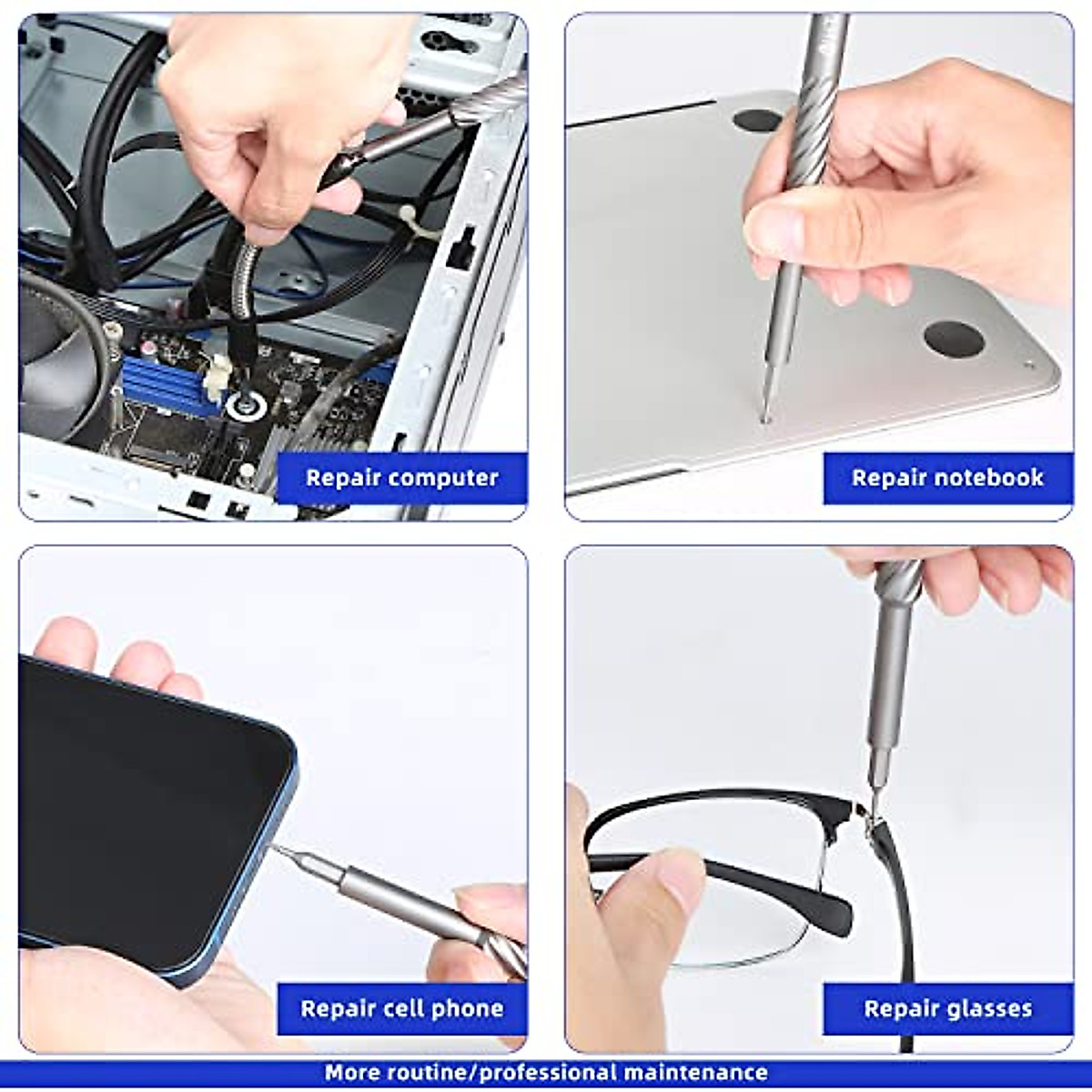 Repair computer

Repair notebook

Repair cell phone

Repair glasses

More routine/professional maintenance