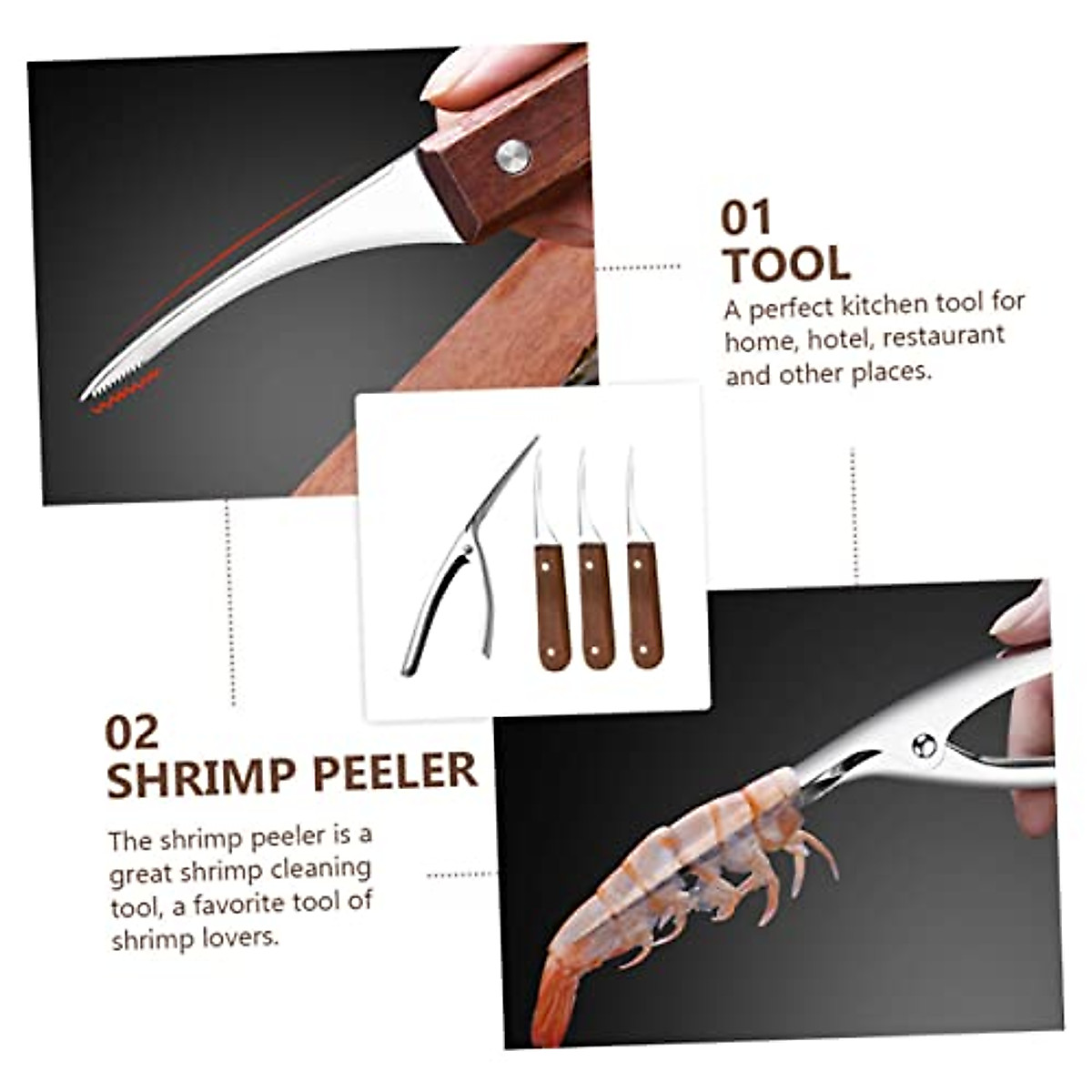 01
TOOL

A perfect kitchen tool for home, hotel, restaurant and other places.

02
SHRIMP PEELER

The shrimp peeler is a great shrimp cleaning tool, a favorite tool of shrimp lovers.