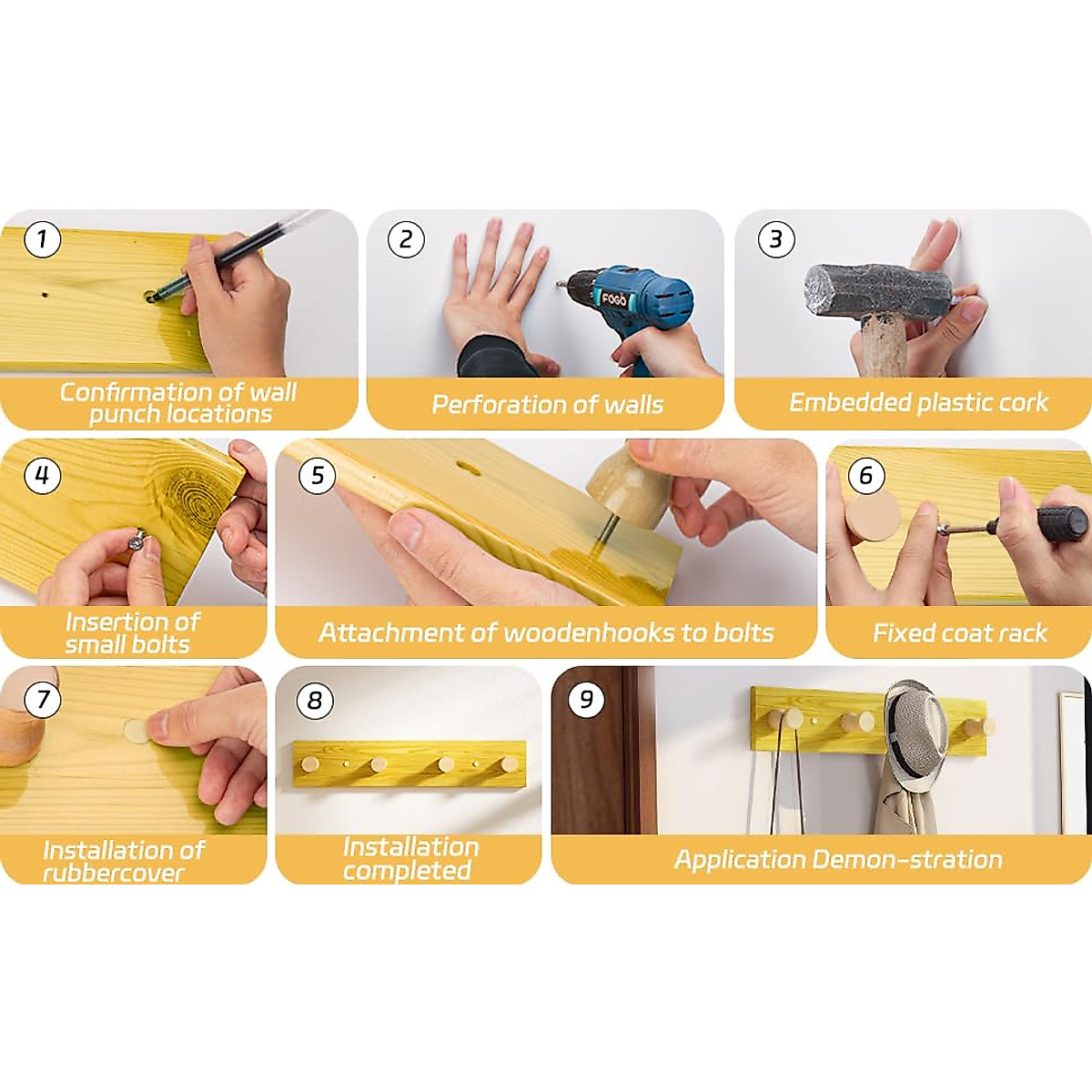 1
Confirmation of wall punch locations

2
FOGO
Perforation of walls

3
Embedded plastic cork

4
Insertion of small bolts

5
Attachment of woodenhooks to bolts

6
Fixed coat rack

7
Installation of rubbercover

8
Installation completed

9
Application Demon-stration