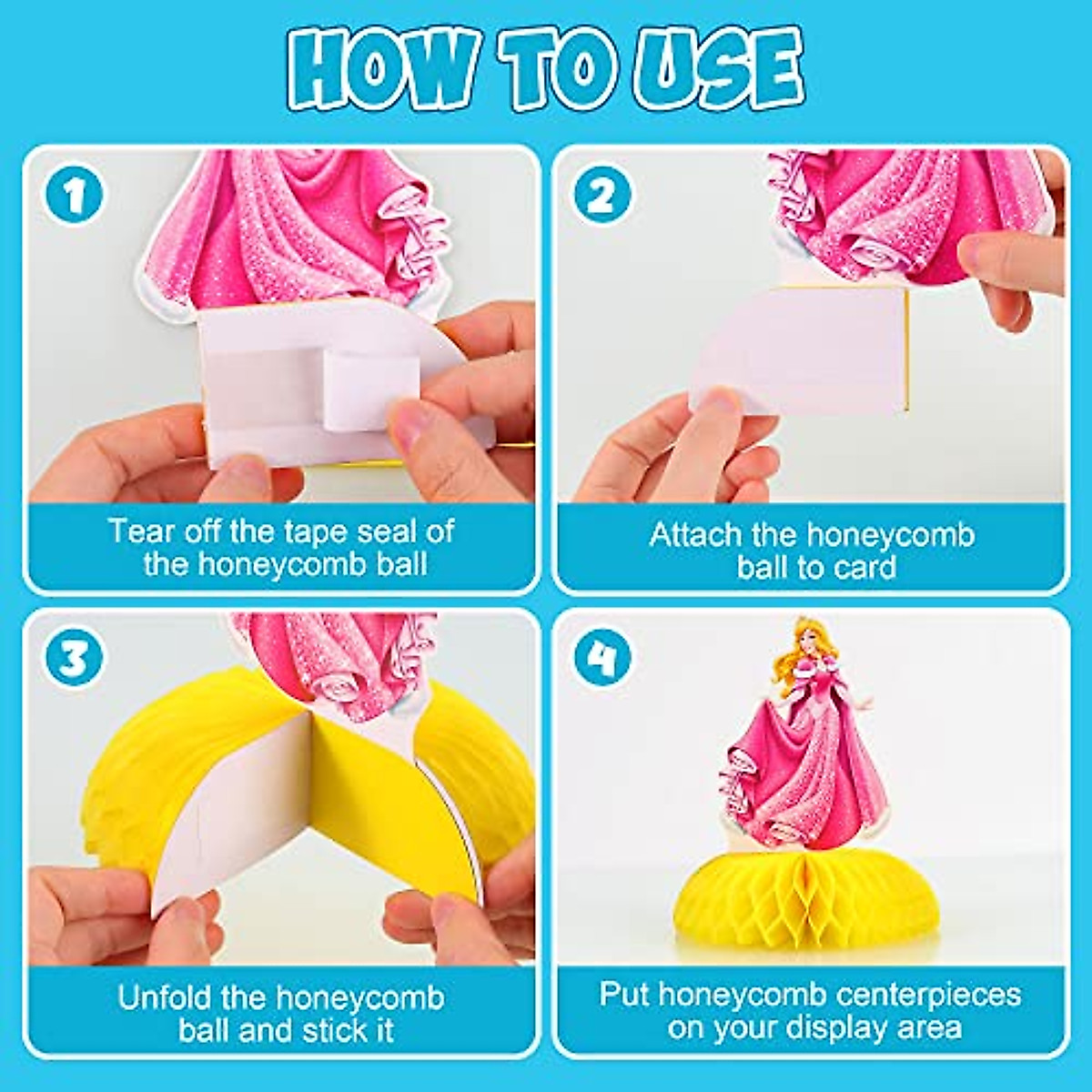 HOW TO USE

1

Tear off the tape seal of the honeycomb ball

2

Attach the honeycomb ball to card

3

Unfold the honeycomb ball and stick it

4

Put honeycomb centerpieces on your display area