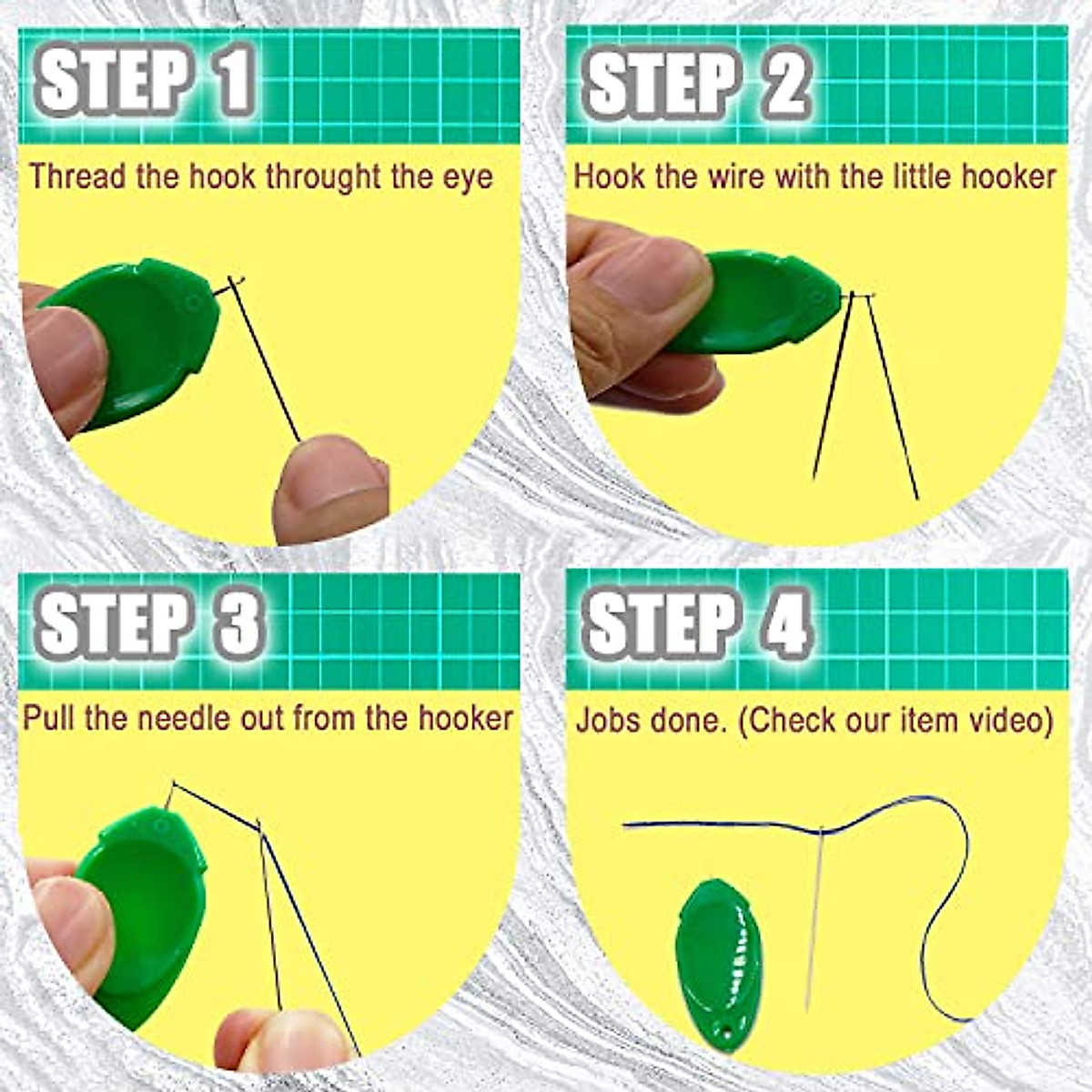 STEP 1

Thread the hook throught the eye

STEP 2

Hook the wire with the little hooker

STEP 3

Pull the needle out from the hooker

STEP 4

Jobs done. (Check our item video)