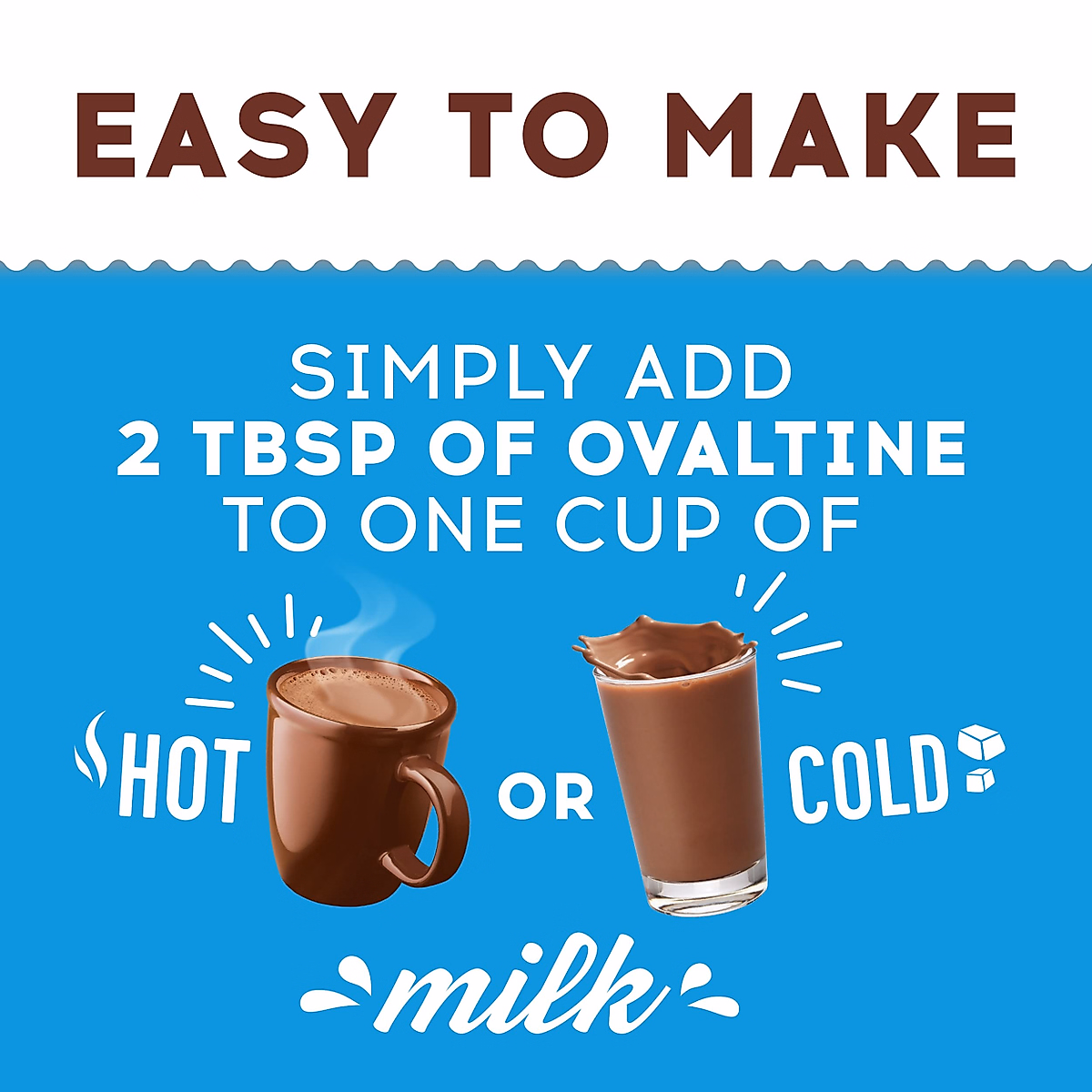 EASY TO MAKE

SIMPLY ADD
2 TBSP OF OVALTINE
TO ONE CUP OF

HOT OR COLD

milk