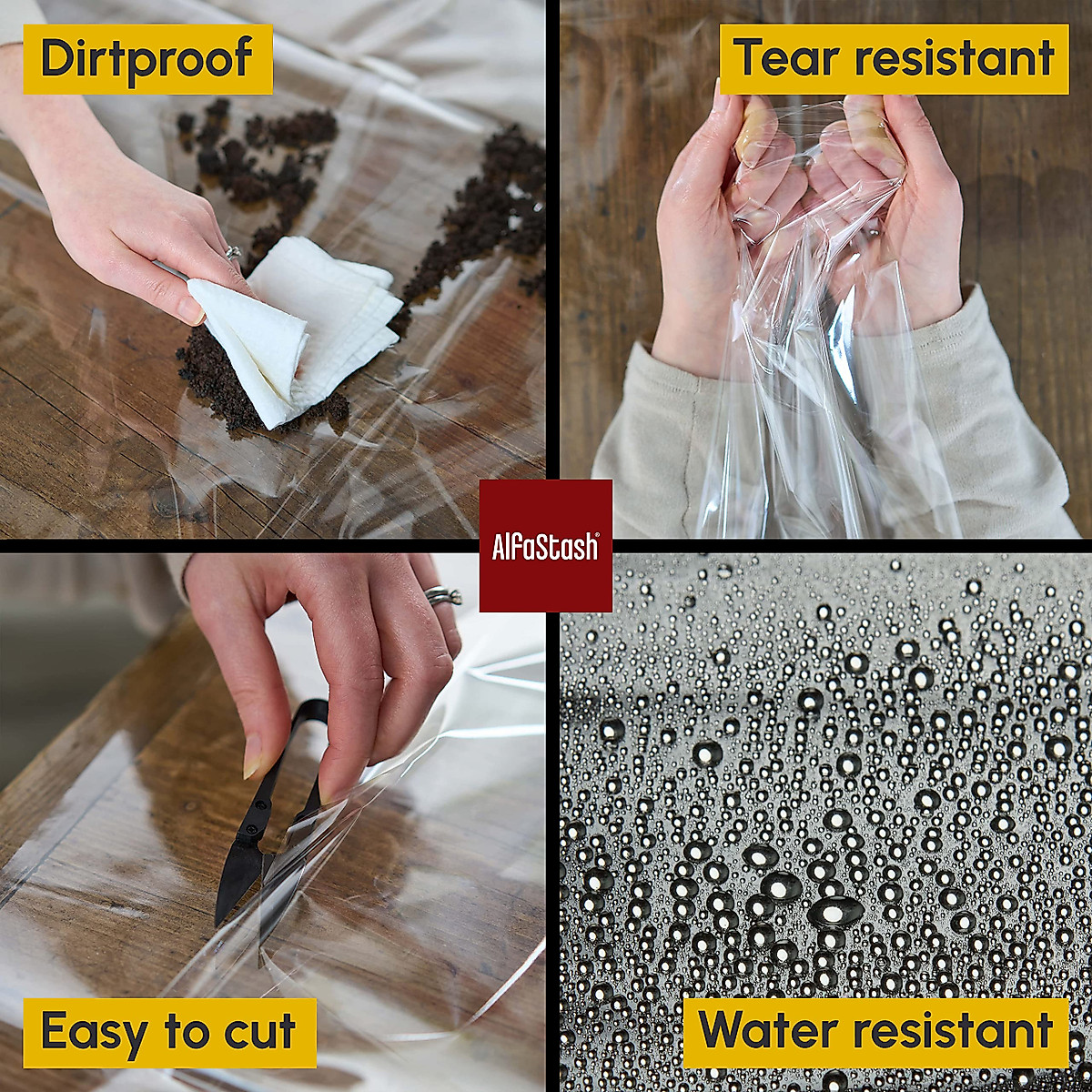 Dirtproof

Tear resistant

AlfaStash®

Easy to cut

Water resistant