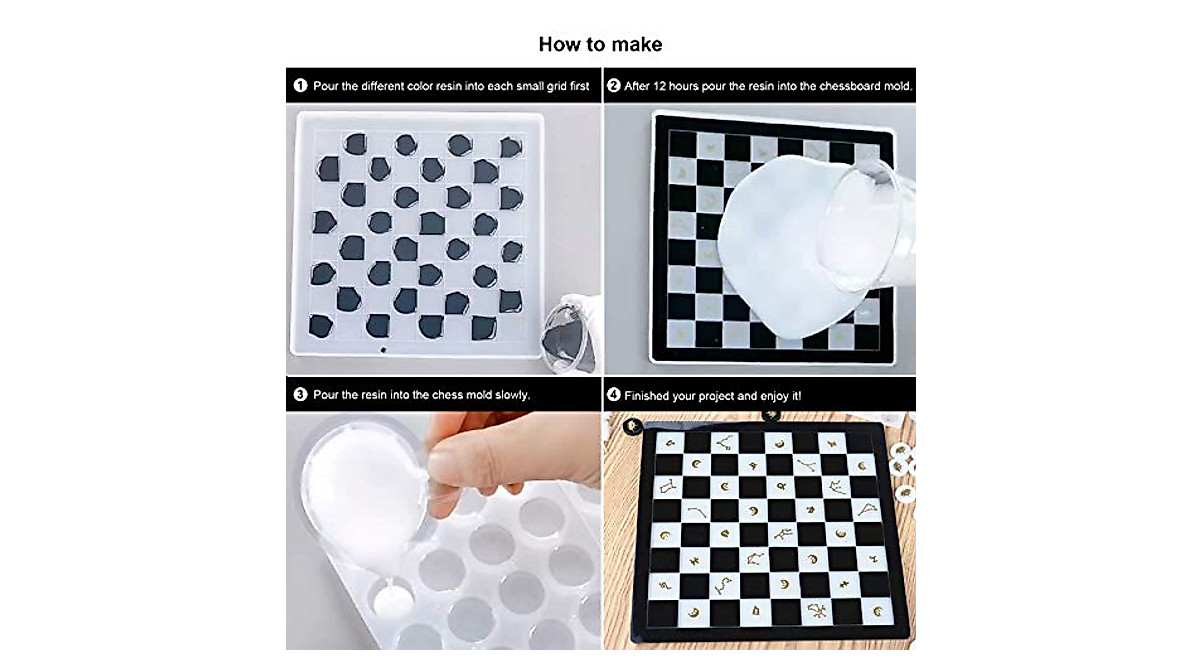 How to make

1 Pour the different color resin into each small grid first

2 After 12 hours pour the resin into the chessboard mold.

3 Pour the resin into the chess mold slowly.

4 Finished your project and enjoy it!