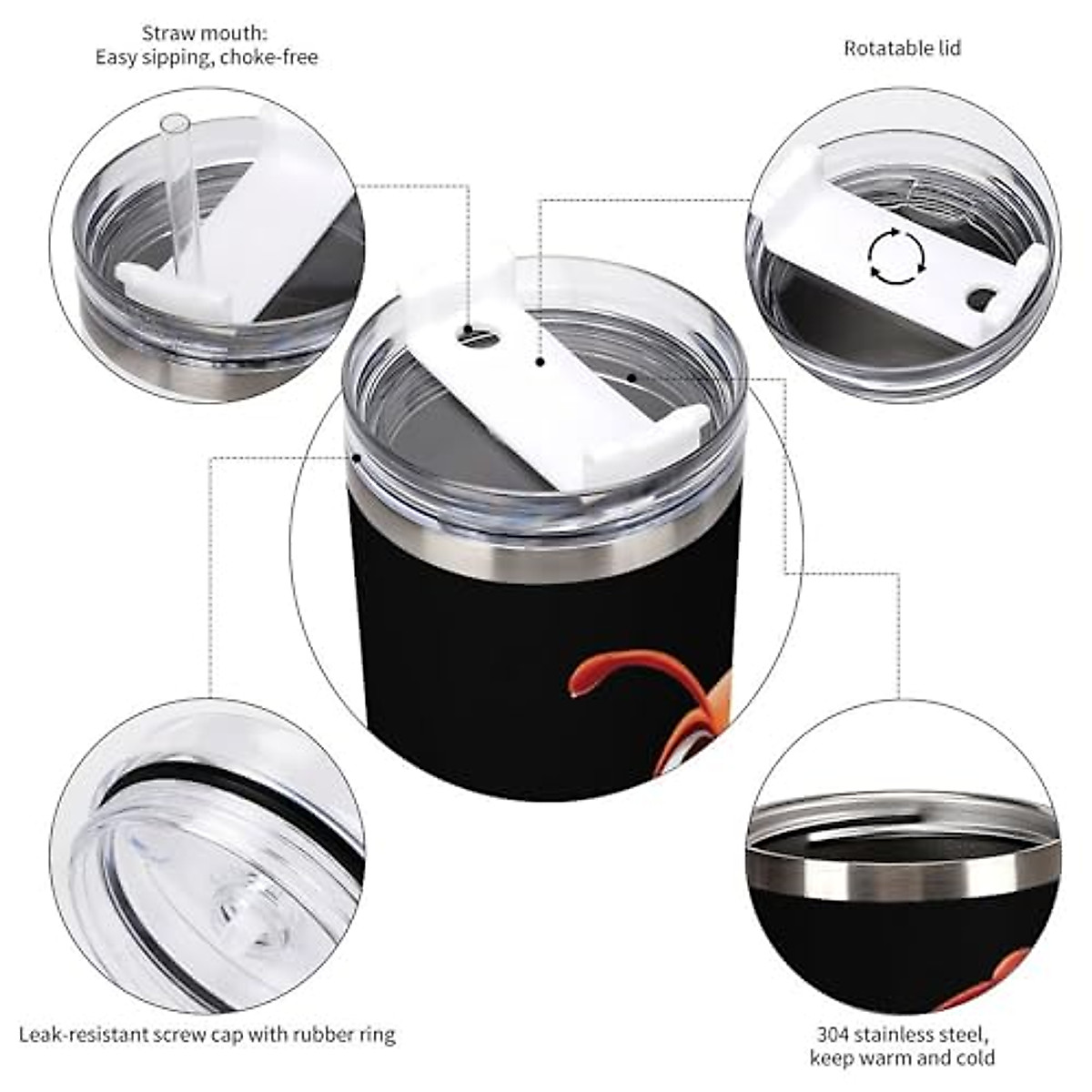 Straw mouth:
Easy sipping, choke-free

Rotatable lid

Leak-resistant screw cap with rubber ring

304 stainless steel,
keep warm and cold