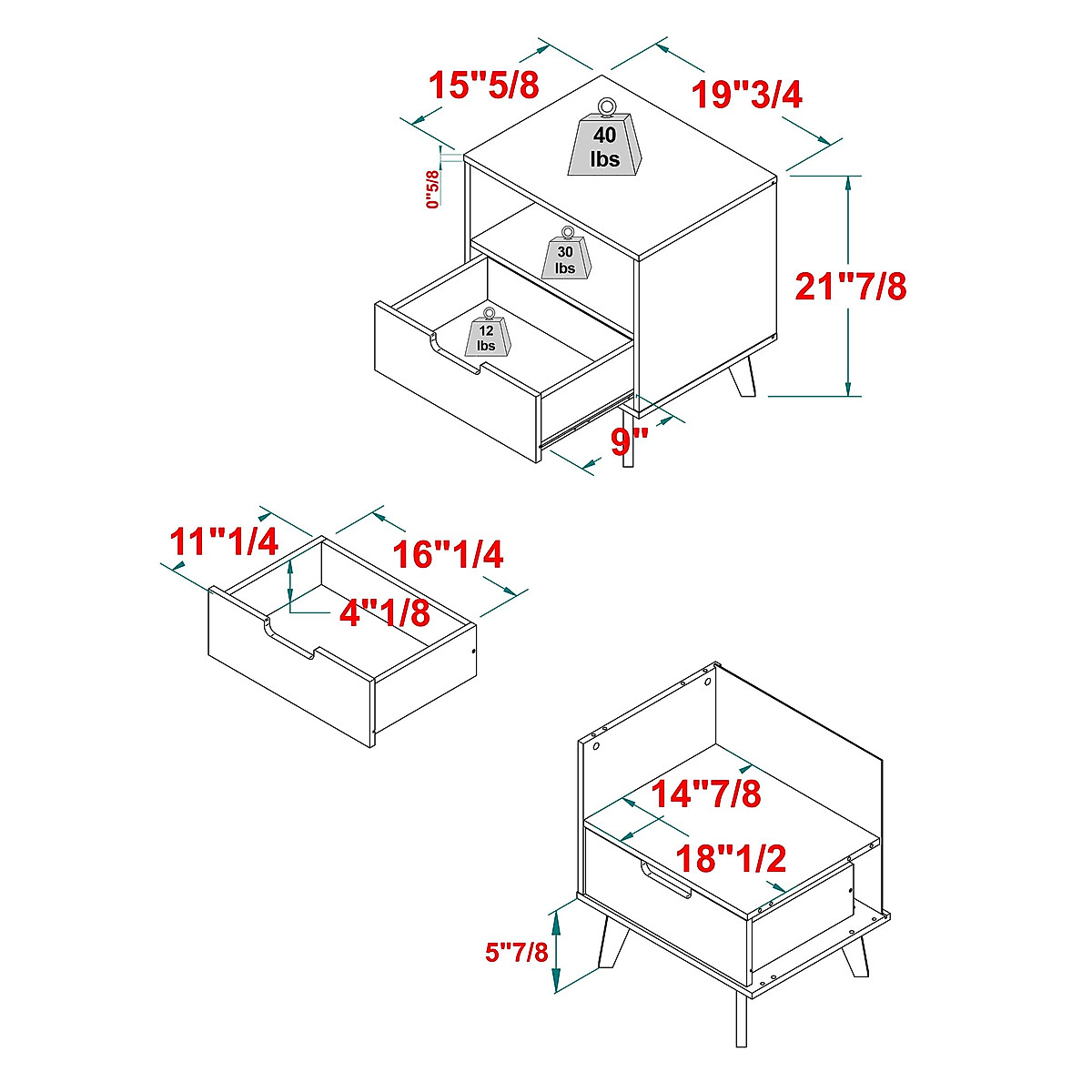 15"5/8
19"3/4
40 lbs
0"5/8
30 lbs
21"7/8
12 lbs
9"
11"1/4
16"1/4
4"1/8
14"7/8
18"1/2
5"7/8