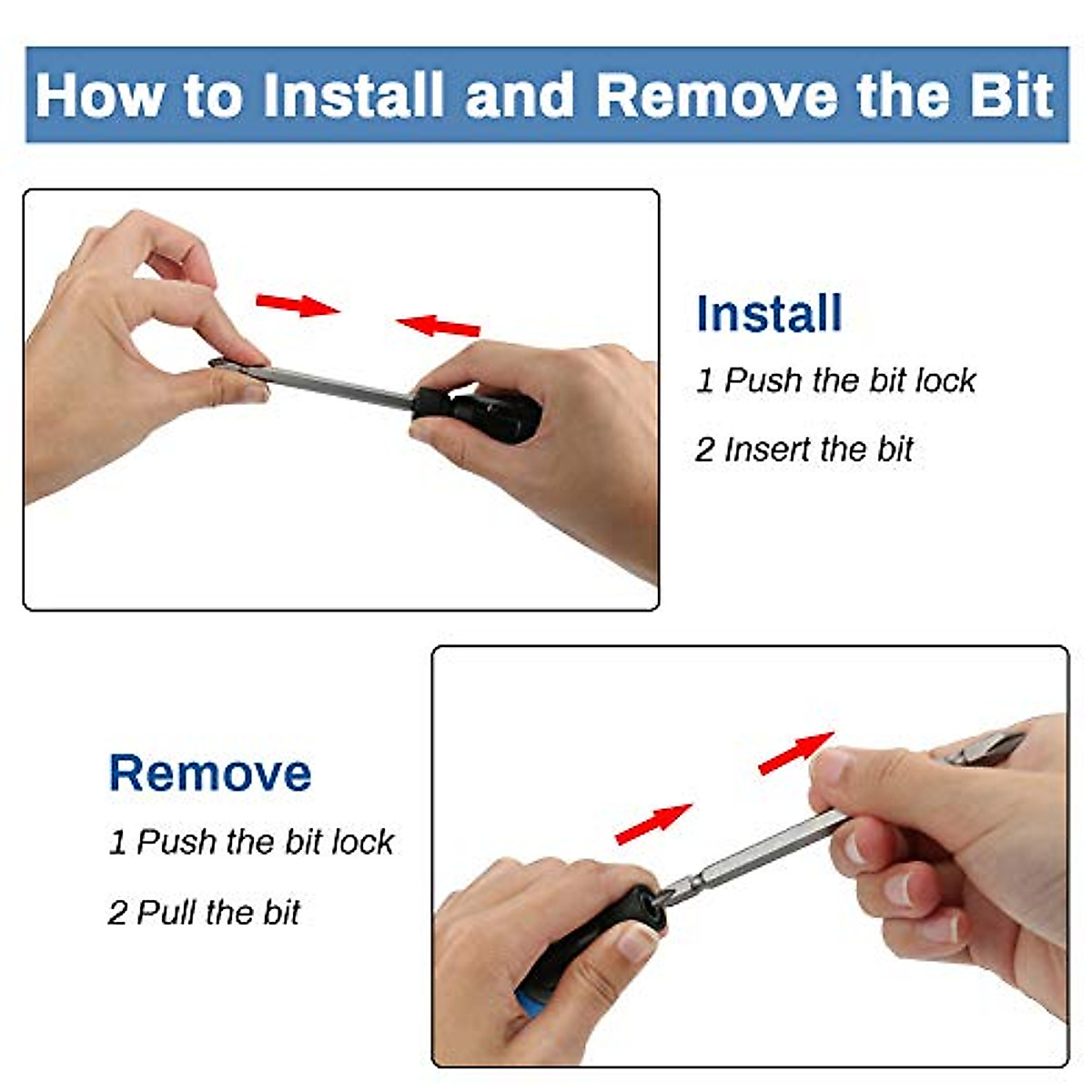 How to Install and Remove the Bit

Install

1 Push the bit lock

2 Insert the bit

Remove

1 Push the bit lock

2 Pull the bit