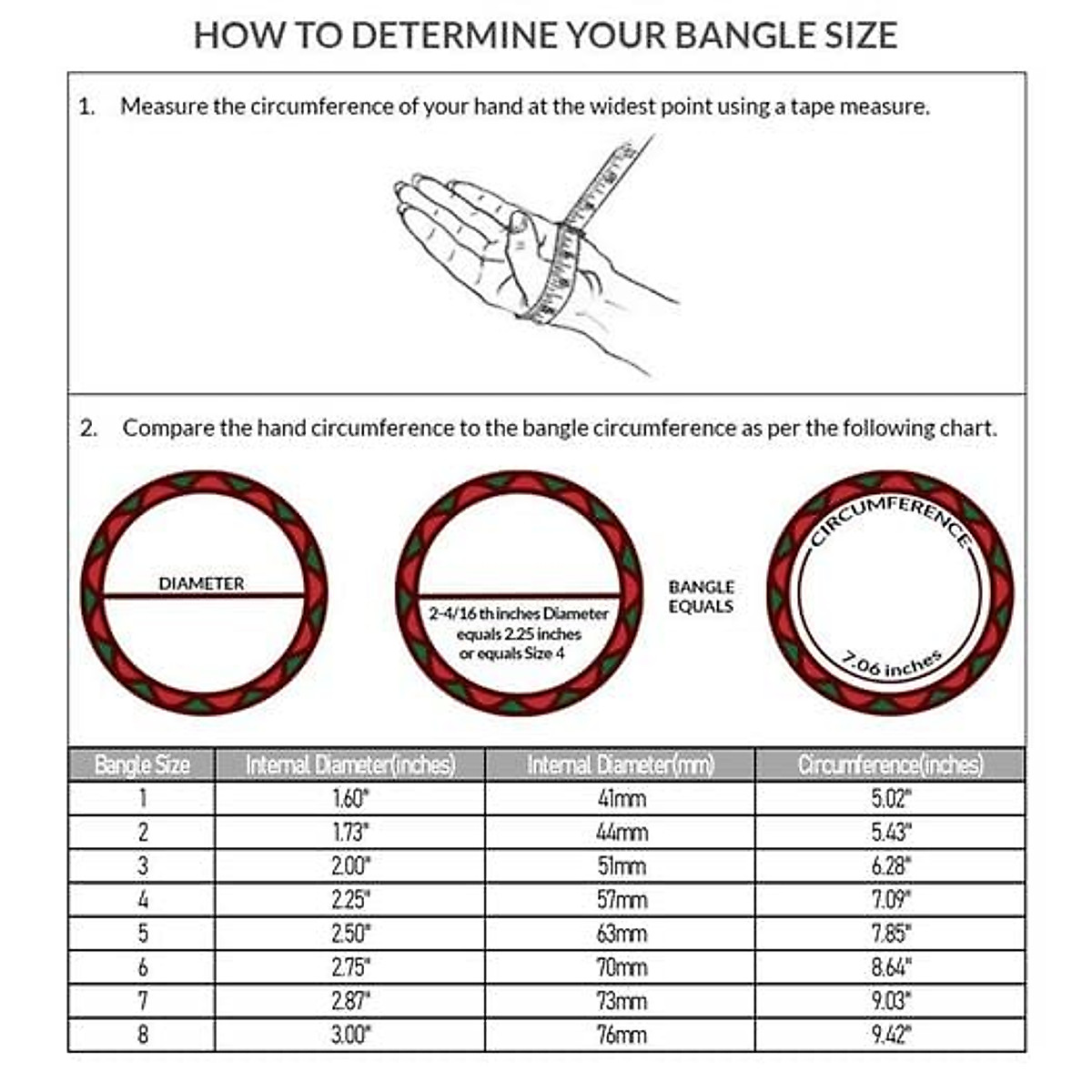 HOW TO DETERMINE YOUR BANGLE SIZE

1. Measure the circumference of your hand at the widest point using a tape measure.

2. Compare the hand circumference to the bangle circumference as per the following chart.

DIAMETER

2-4/16 th inches Diameter equals 2.25 inches or equals Size 4

BANGLE EQUALS

CIRCUMFERENCE

7.06 inches

| Bangle Size | Internal Diameter(inches) | Internal Diameter(mm) | Circumference(inches) |
|---|---|---|---|
| 1 | 1.60" | 41mm | 5.02" |
| 2 | 1.73" | 44mm | 5.43" |
| 3 | 2.00" | 51mm | 6.28" |
| 4 | 2.25" | 57mm | 7.09" |
| 5 | 2.50" | 63mm | 7.85" |
| 6 | 2.75" | 70mm | 8.64" |
| 7 | 2.87" | 73mm | 9.03" |
| 8 | 3.00" | 76mm | 9.42" |