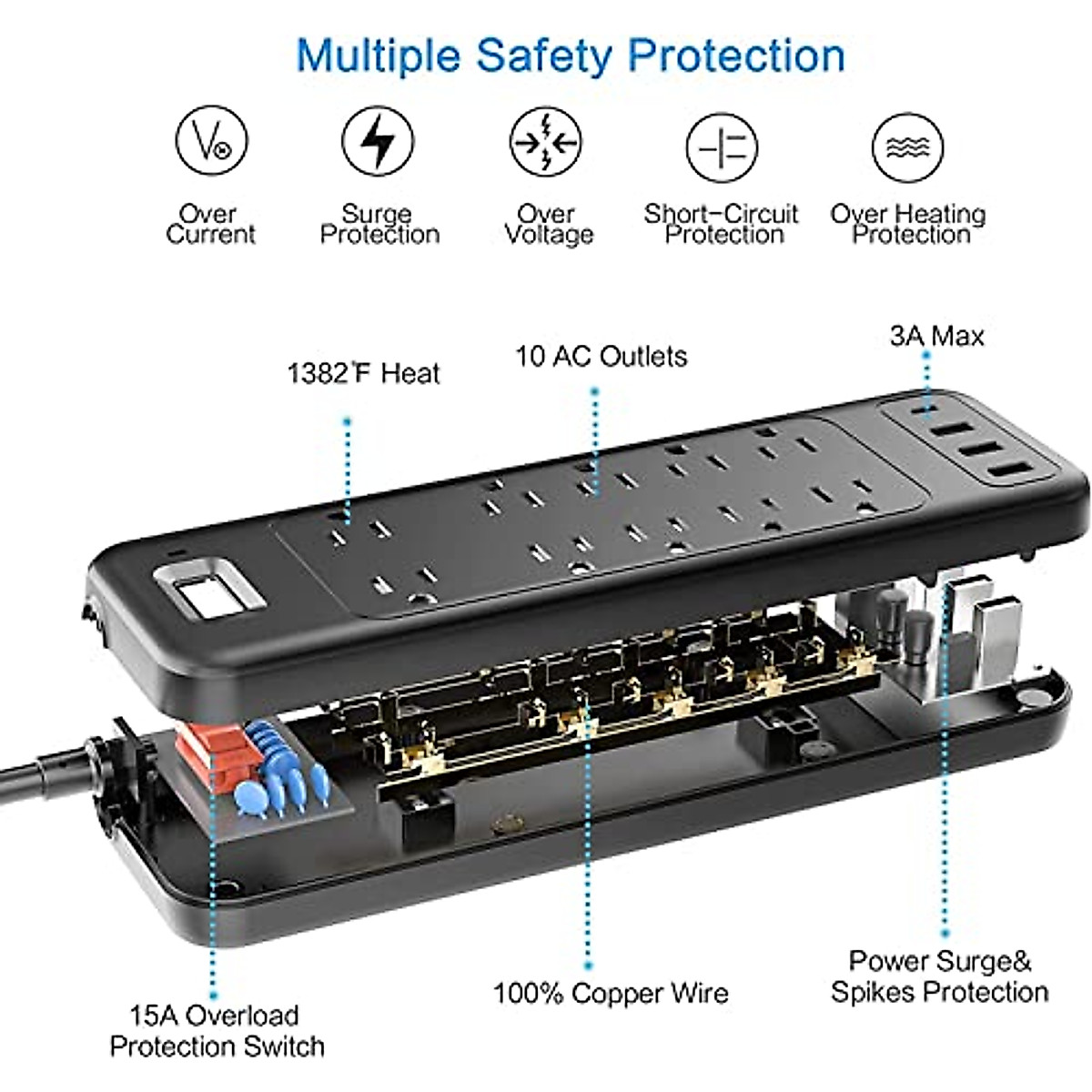 Multiple Safety Protection

Over Current

Surge Protection

Over Voltage

Short-Circuit Protection

Over Heating Protection

1382°F Heat

10 AC Outlets

3A Max

15A Overload Protection Switch

100% Copper Wire

Power Surge& Spikes Protection