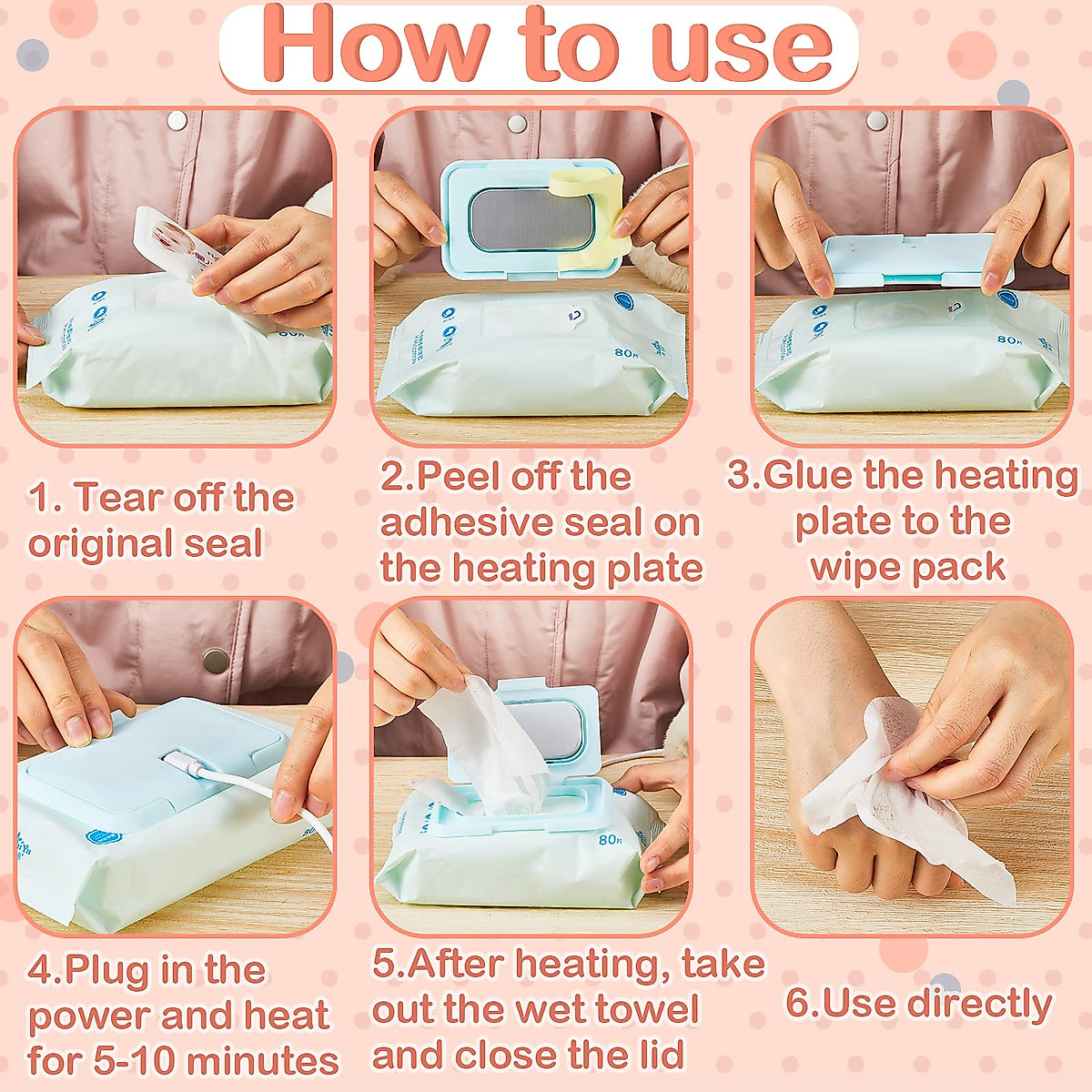 How to use

1. Tear off the original seal

2.Peel off the adhesive seal on the heating plate

3.Glue the heating plate to the wipe pack

4.Plug in the power and heat for 5-10 minutes

5.After heating, take out the wet towel and close the lid

6.Use directly