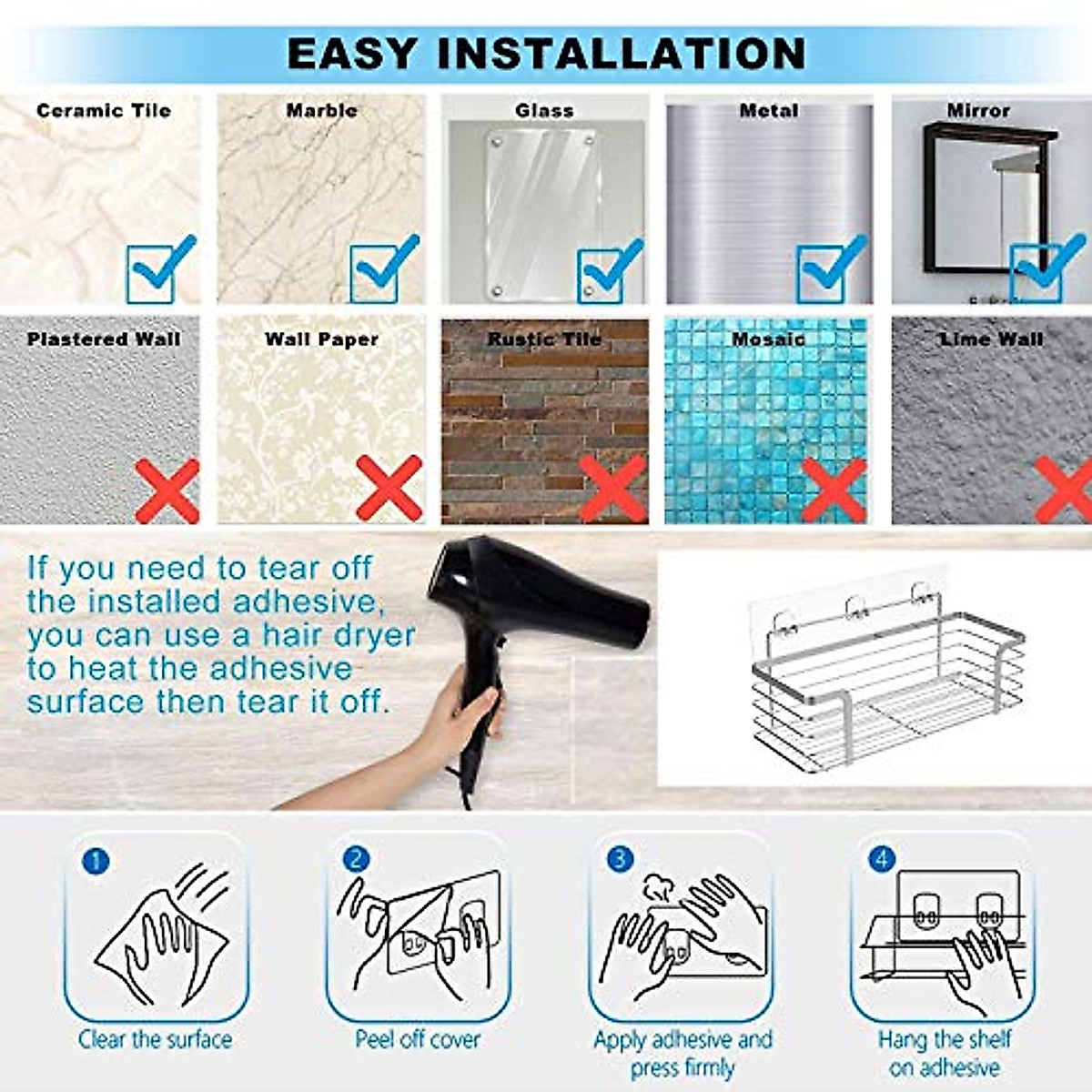 EASY INSTALLATION

Ceramic Tile

Marble

Glass

Metal

Mirror

Plastered Wall

Wall Paper

Rustic Tile

Mosaic

Lime Wall

If you need to tear off the installed adhesive, you can use a hair dryer to heat the adhesive surface then tear it off.

1
Clear the surface

2
Peel off cover

3
Apply adhesive and press firmly

4
Hang the shelf on adhesive