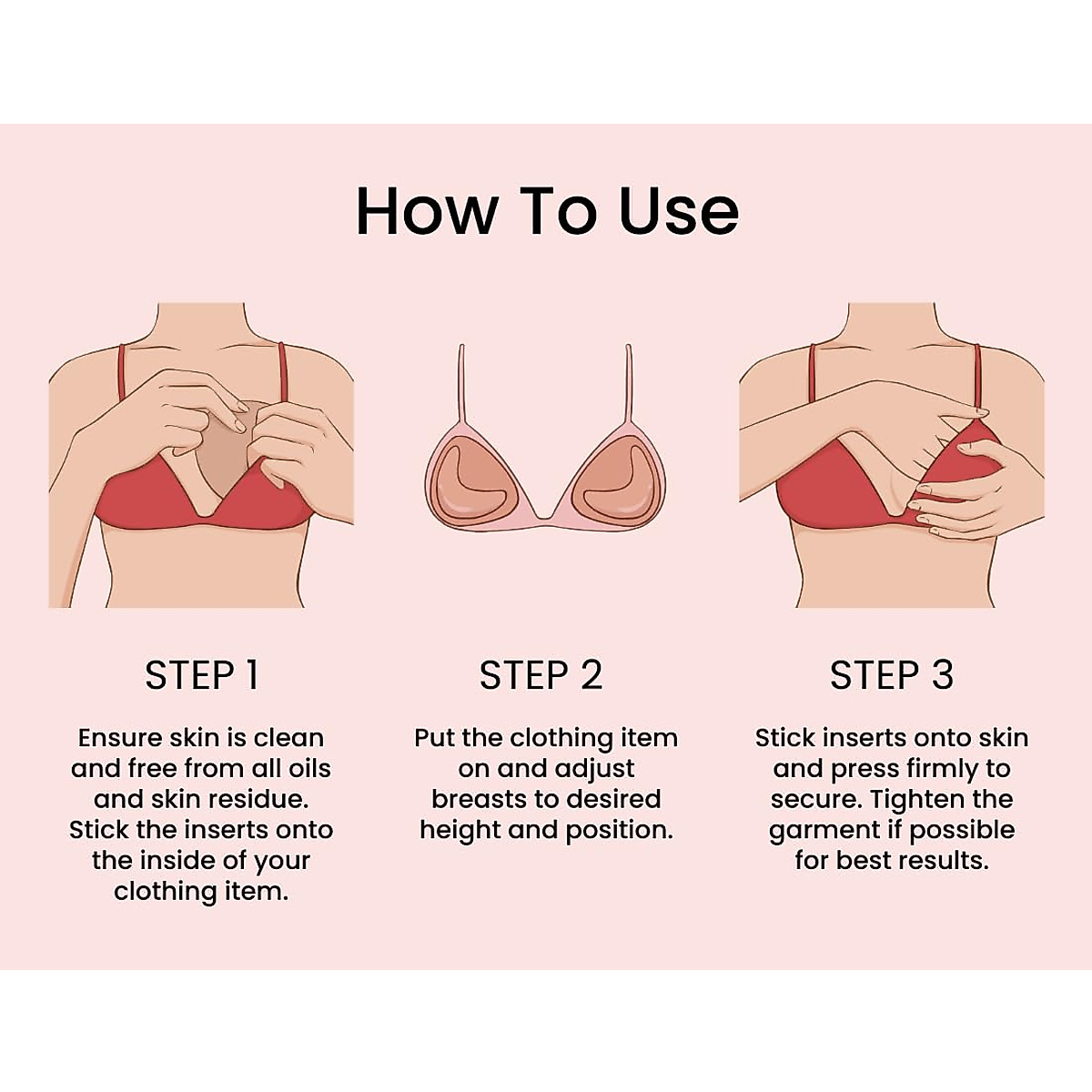 How To Use

STEP 1

Ensure skin is clean and free from all oils and skin residue. Stick the inserts onto the inside of your clothing item.

STEP 2

Put the clothing item on and adjust breasts to desired height and position.

STEP 3

Stick inserts onto skin and press firmly to secure. Tighten the garment if possible for best results.