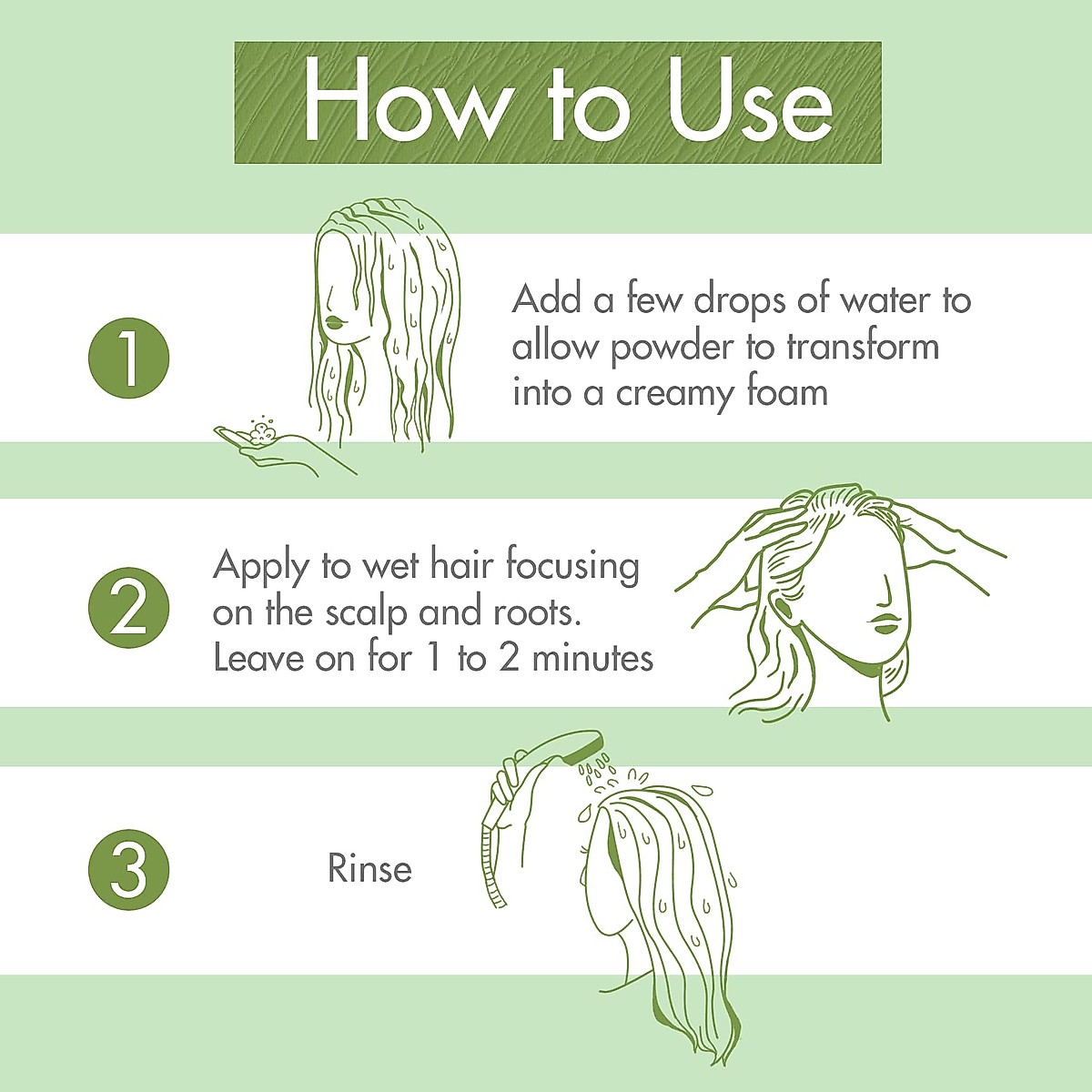 How to Use

1

Add a few drops of water to allow powder to transform into a creamy foam

2

Apply to wet hair focusing on the scalp and roots. Leave on for 1 to 2 minutes

3

Rinse