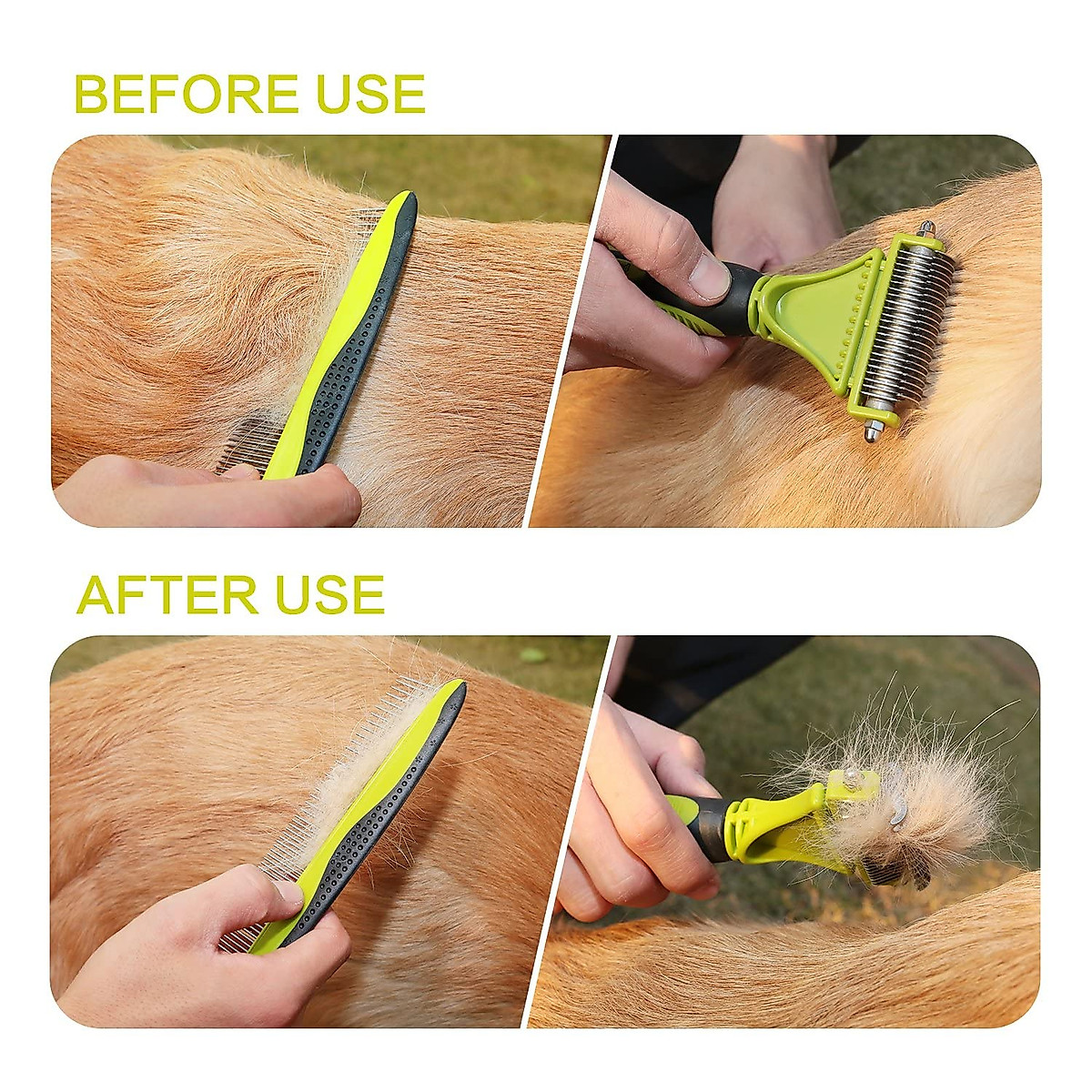 BEFORE USE

AFTER USE