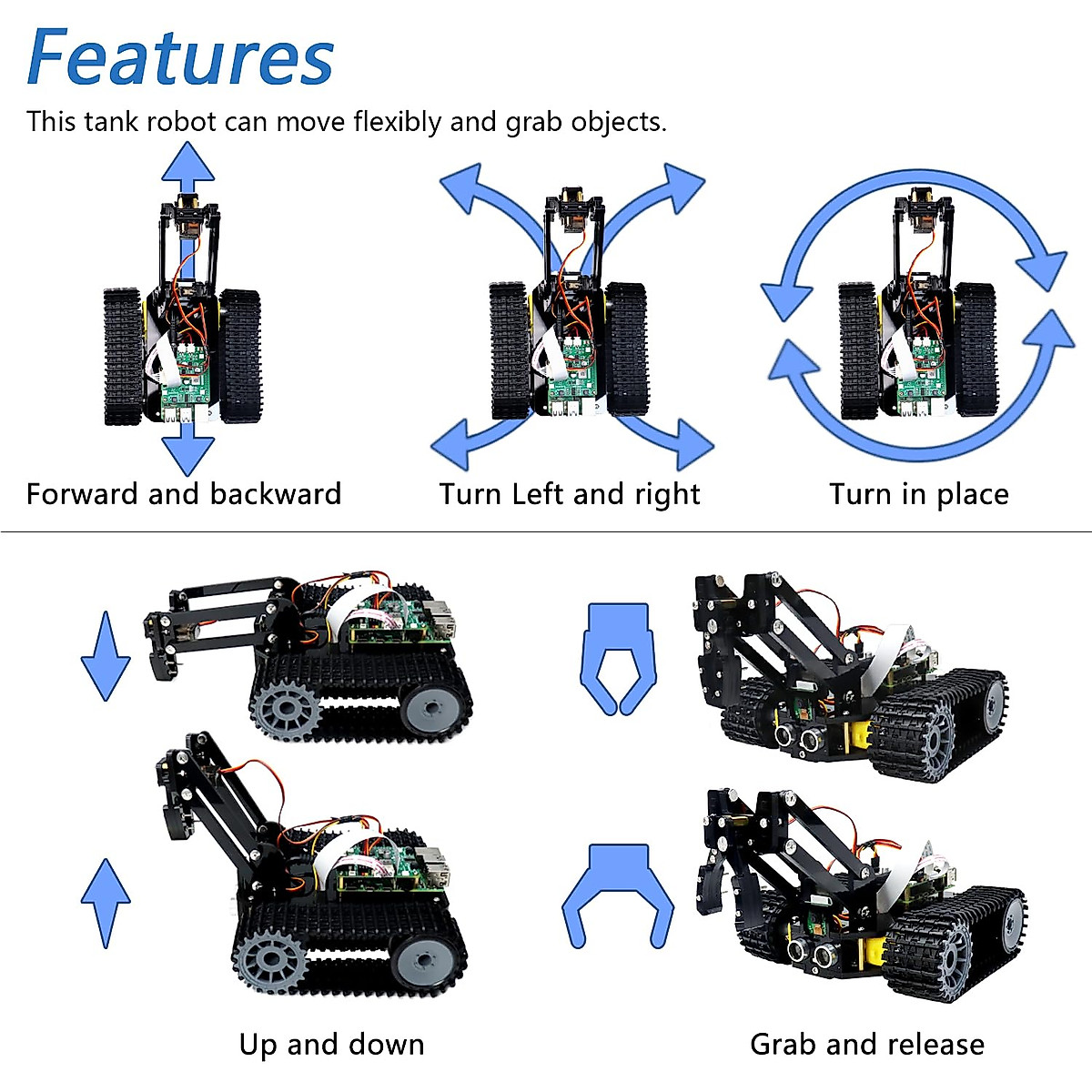 Features

This tank robot can move flexibly and grab objects.

Forward and backward

Turn Left and right

Turn in place

Up and down

Grab and release