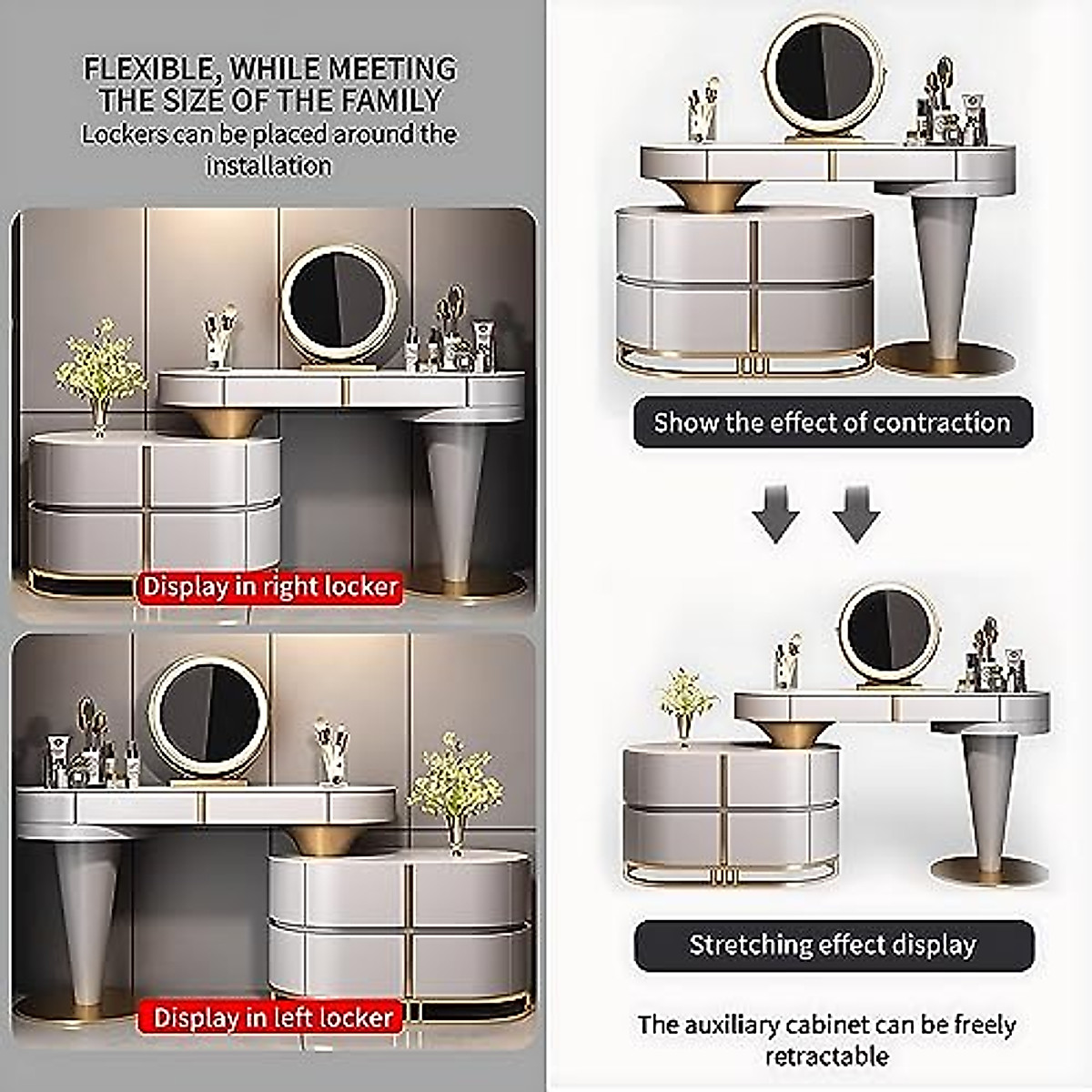 FLEXIBLE, WHILE MEETING THE SIZE OF THE FAMILY
Lockers can be placed around the installation

Display in right locker

Display in left locker

Show the effect of contraction

Stretching effect display

The auxiliary cabinet can be freely retractable