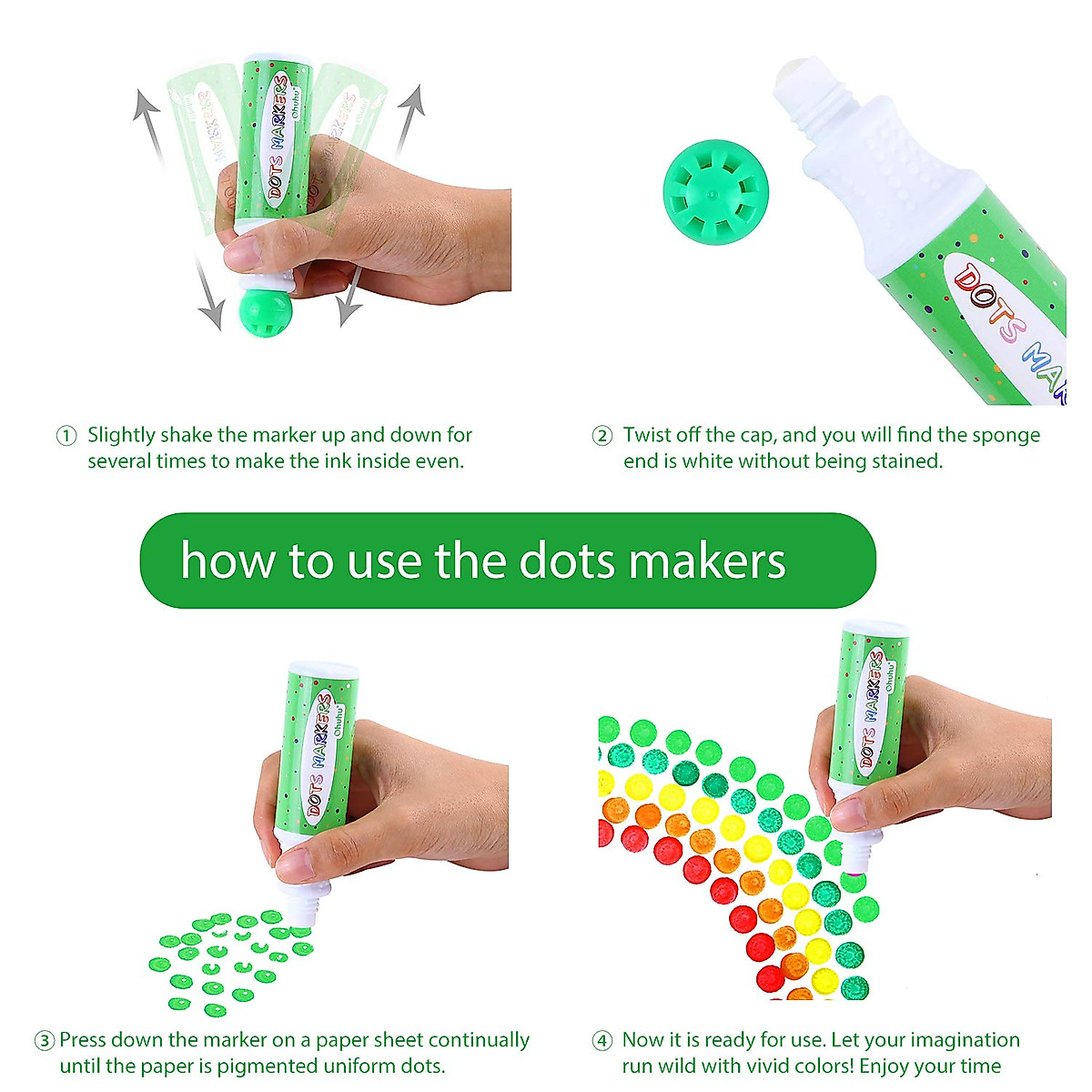 DOTS MARKERS
Ohuhu

DOTS MA

① Slightly shake the marker up and down for several times to make the ink inside even.

② Twist off the cap, and you will find the sponge end is white without being stained.

how to use the dots makers

DOTS MARKERS
Ohuhu

DOTS MARKERS
Ohuhu

③ Press down the marker on a paper sheet continually until the paper is pigmented uniform dots.

④ Now it is ready for use. Let your imagination run wild with vivid colors! Enjoy your time