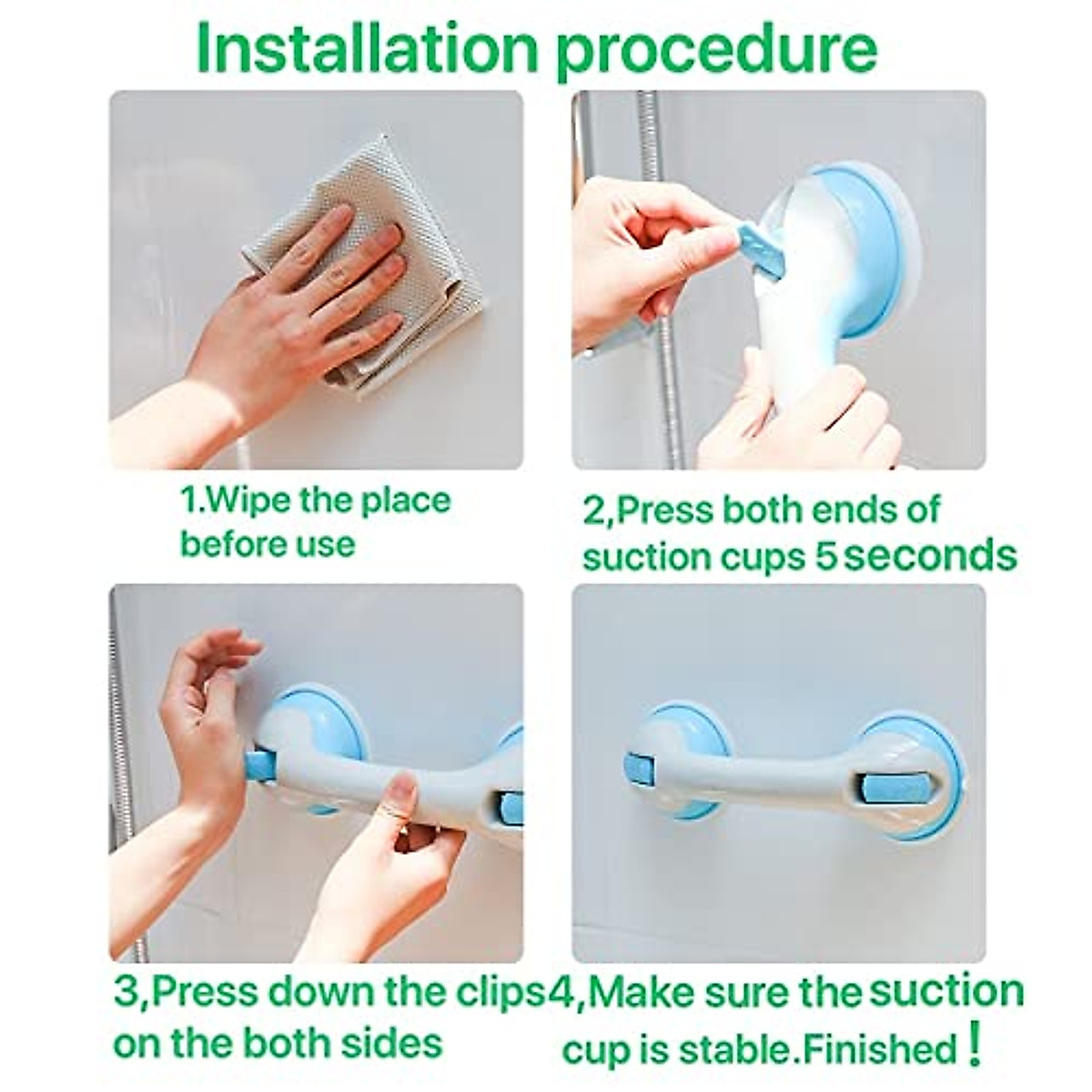 Installation procedure

1.Wipe the place before use

2,Press both ends of suction cups 5 seconds

3,Press down the clips on the both sides

4,Make sure the suction cup is stable.Finished！