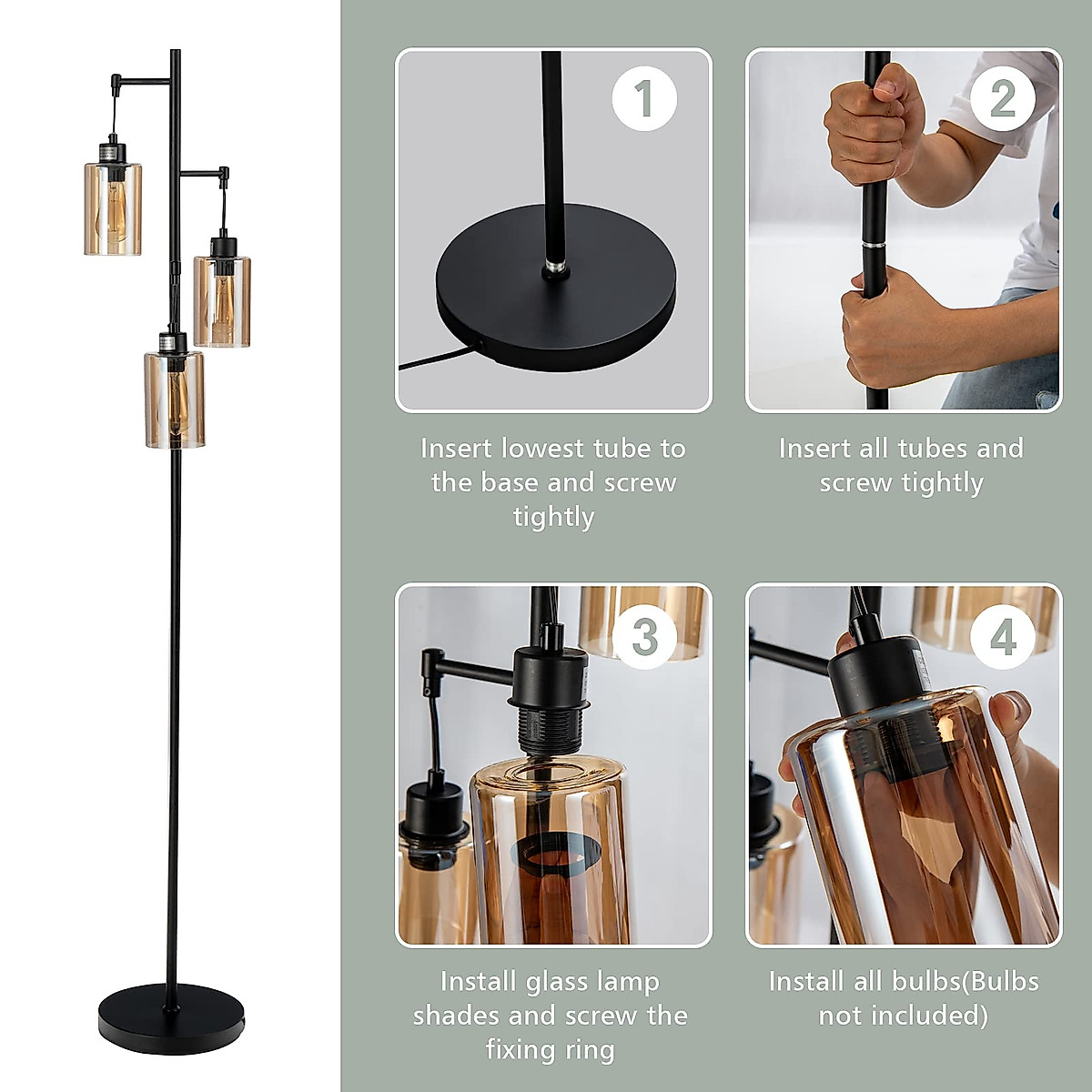 1

Insert lowest tube to the base and screw tightly

2

Insert all tubes and screw tightly

3

Install glass lamp shades and screw the fixing ring

4

Install all bulbs(Bulbs not included)