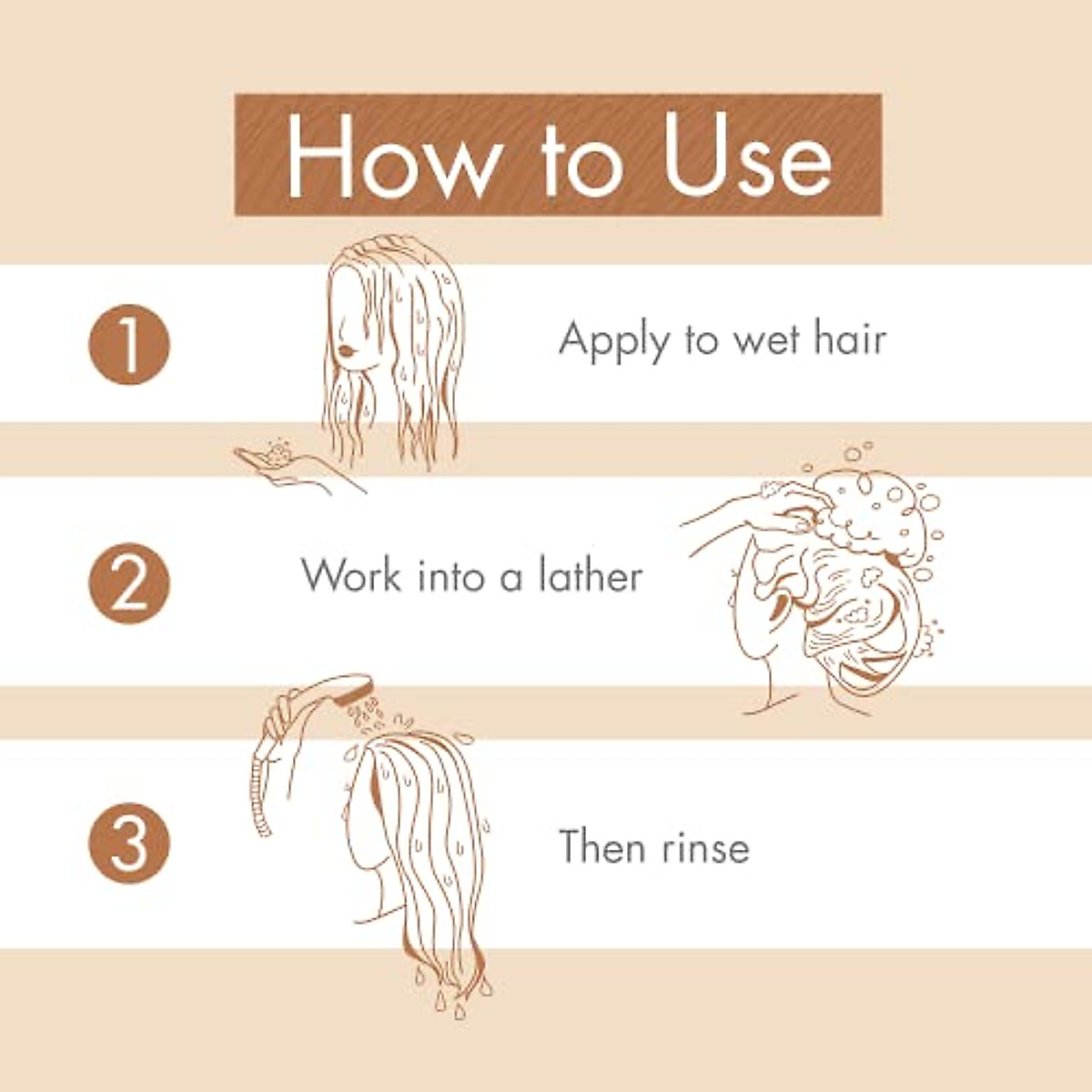 How to Use

1 Apply to wet hair

2 Work into a lather

3 Then rinse