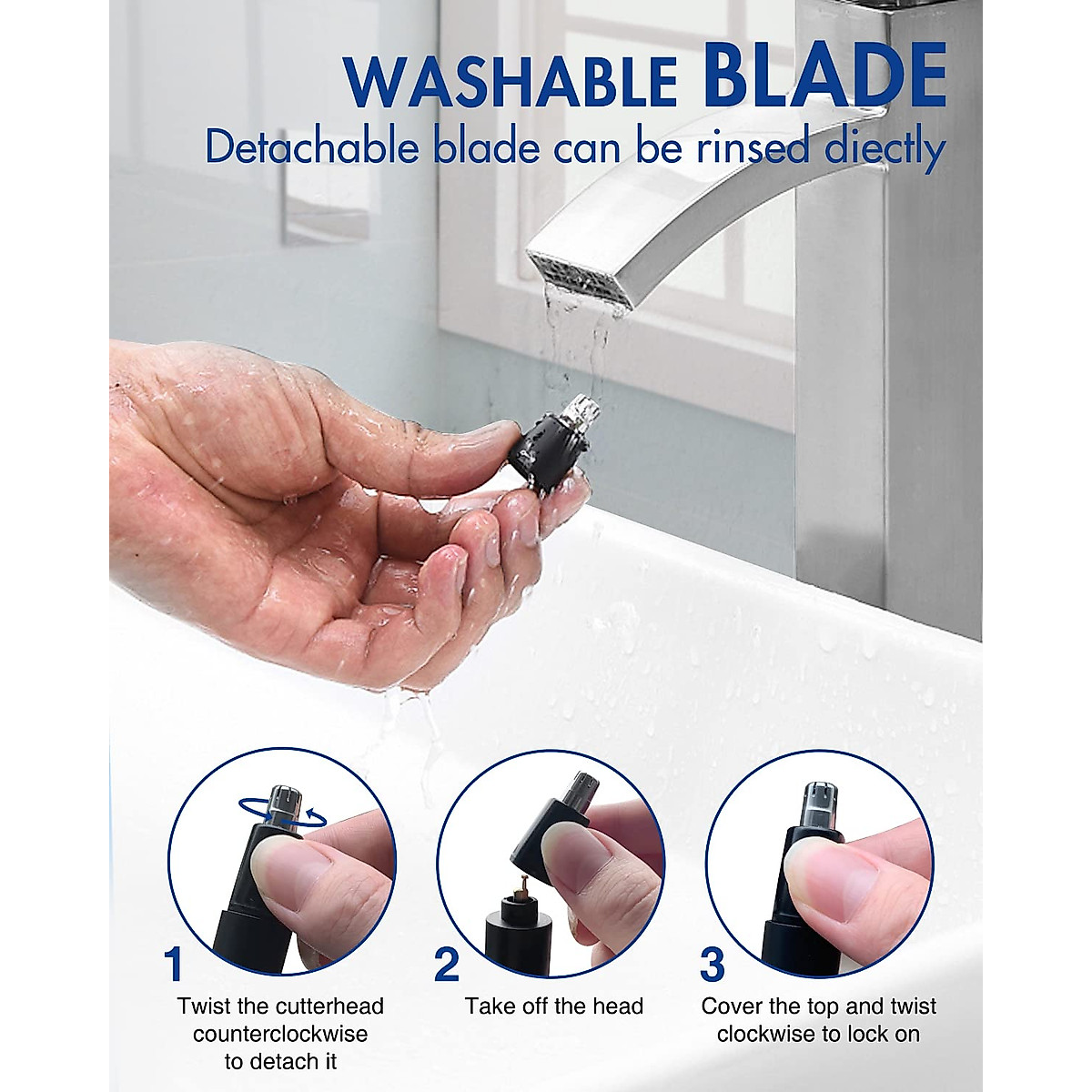 WASHABLE BLADE
Detachable blade can be rinsed diectly

1
Twist the cutterhead counterclockwise to detach it

2
Take off the head

3
Cover the top and twist clockwise to lock on