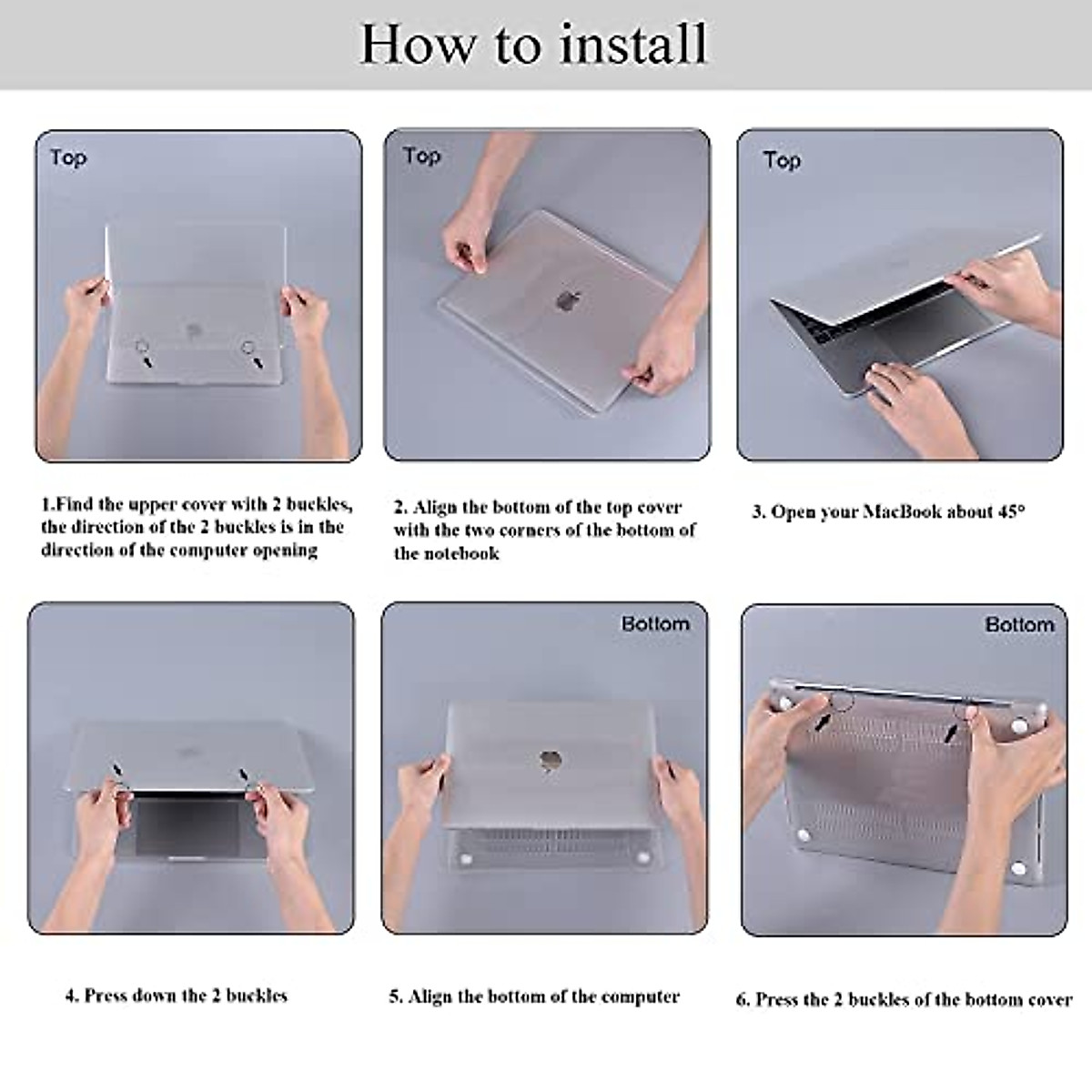 How to install

Top

1.Find the upper cover with 2 buckles, the direction of the 2 buckles is in the direction of the computer opening

Top

2. Align the bottom of the top cover with the two corners of the bottom of the notebook

Top

3. Open your MacBook about 45°

4. Press down the 2 buckles

Bottom

5. Align the bottom of the computer

Bottom

6. Press the 2 buckles of the bottom cover