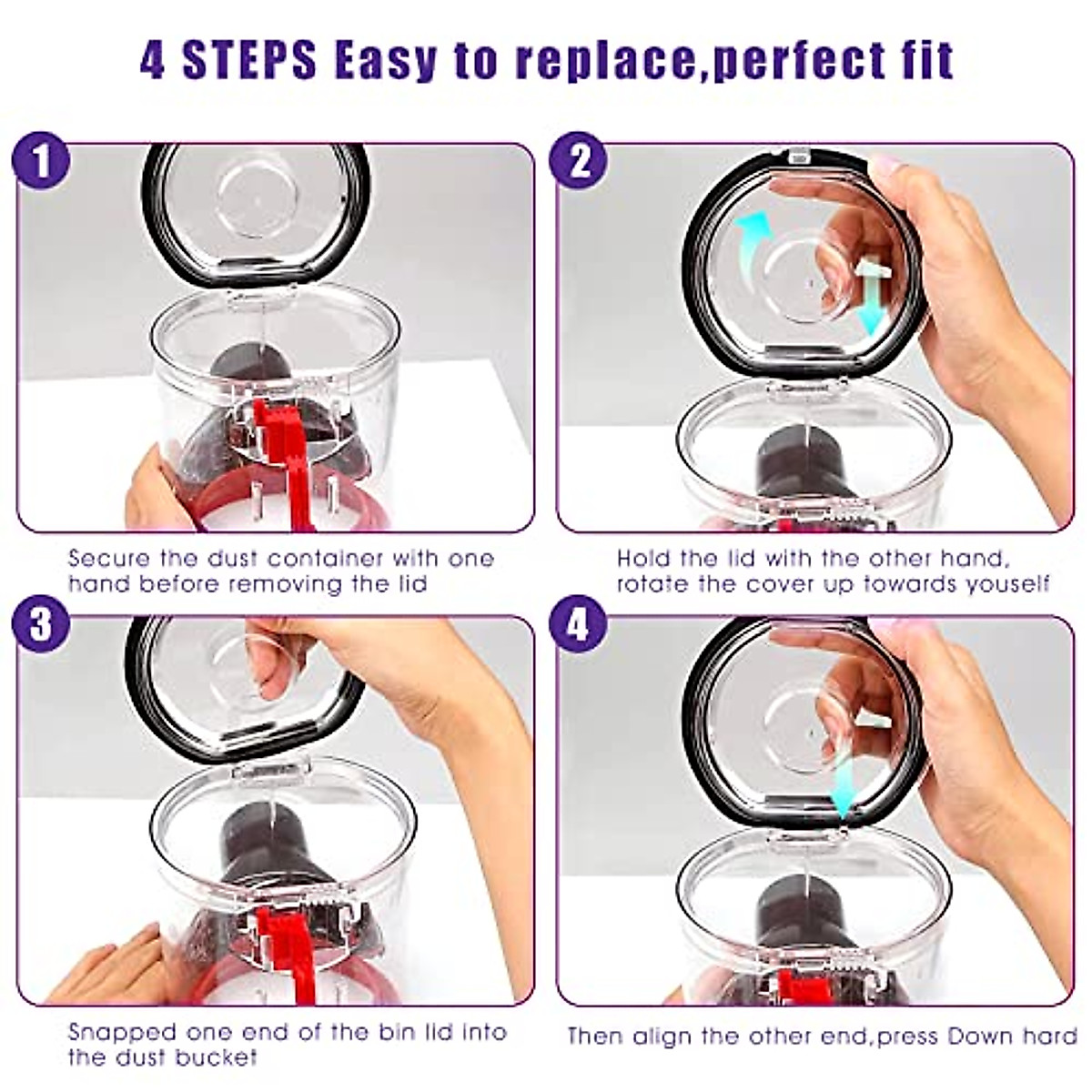 4 STEPS Easy to replace,perfect fit

1

Secure the dust container with one hand before removing the lid

2

Hold the lid with the other hand, rotate the cover up towards youself

3

Snapped one end of the bin lid into the dust bucket

4

Then align the other end,press Down hard