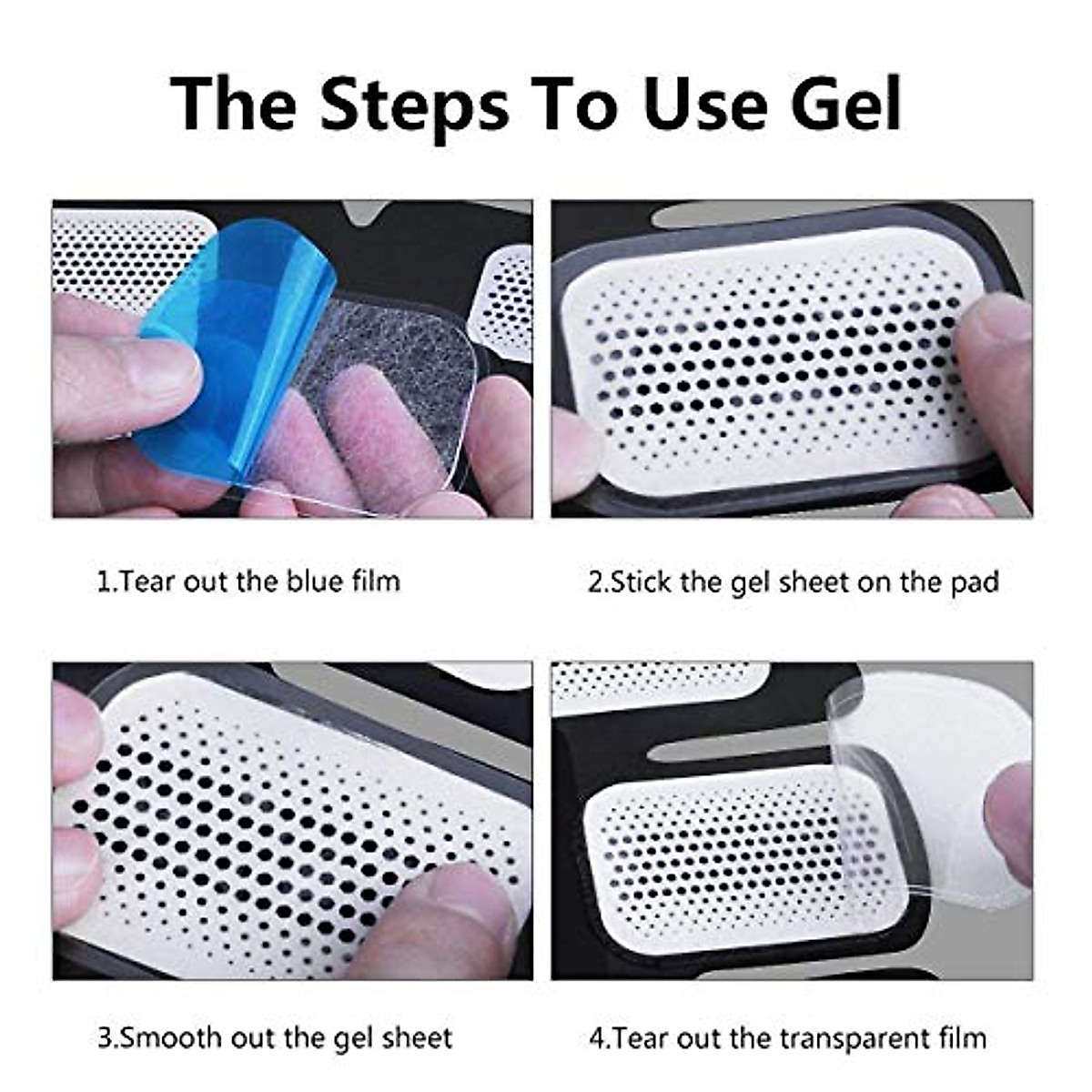 The Steps To Use Gel

1.Tear out the blue film

2.Stick the gel sheet on the pad

3.Smooth out the gel sheet

4.Tear out the transparent film