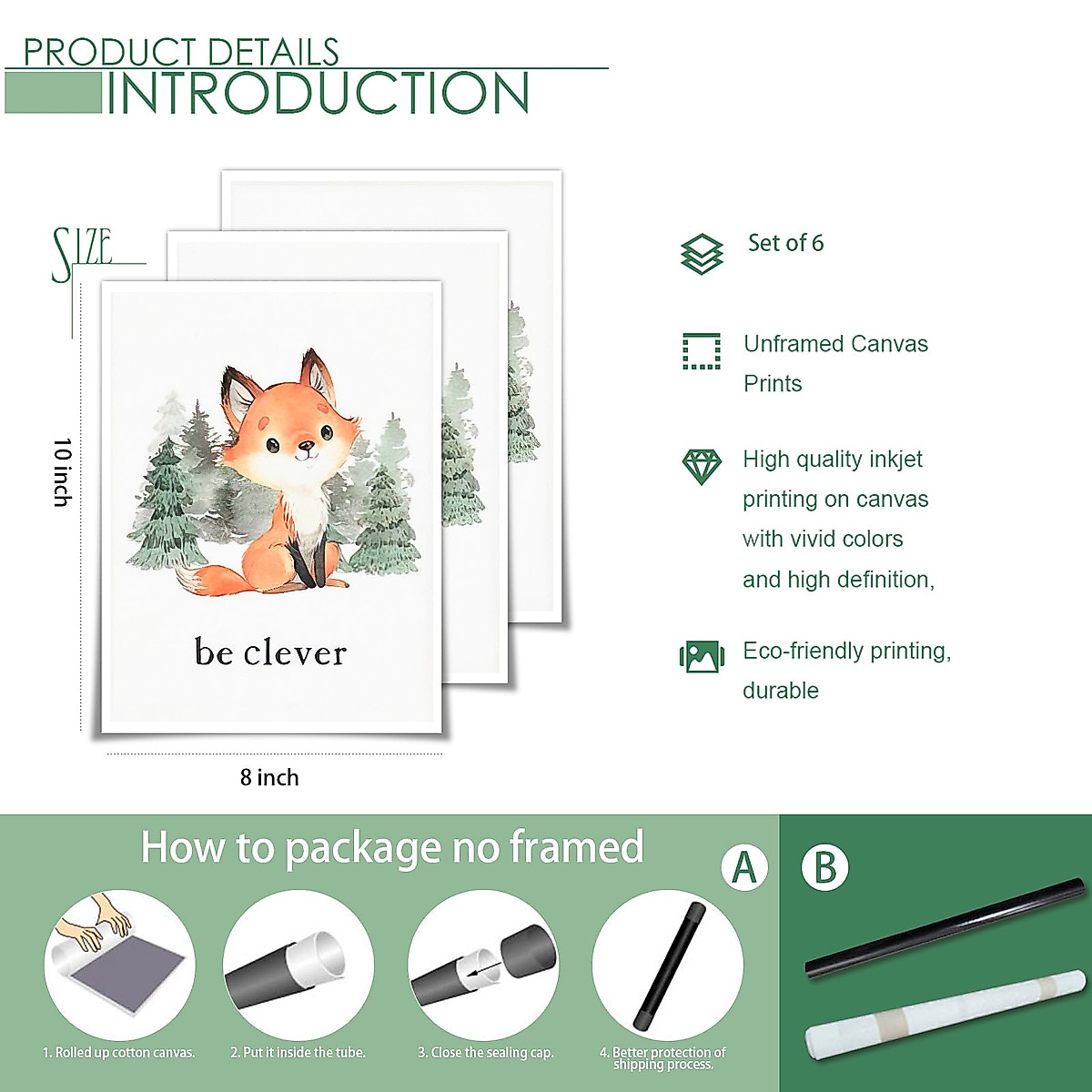 PRODUCT DETAILS
INTRODUCTION

SIZE

10 inch

be clever

8 inch

Set of 6

Unframed Canvas Prints

High quality inkjet printing on canvas with vivid colors and high definition,

Eco-friendly printing, durable

How to package no framed

A

B

1. Rolled up cotton canvas.

2. Put it inside the tube.

3. Close the sealing cap.

4. Better protection of shipping process.