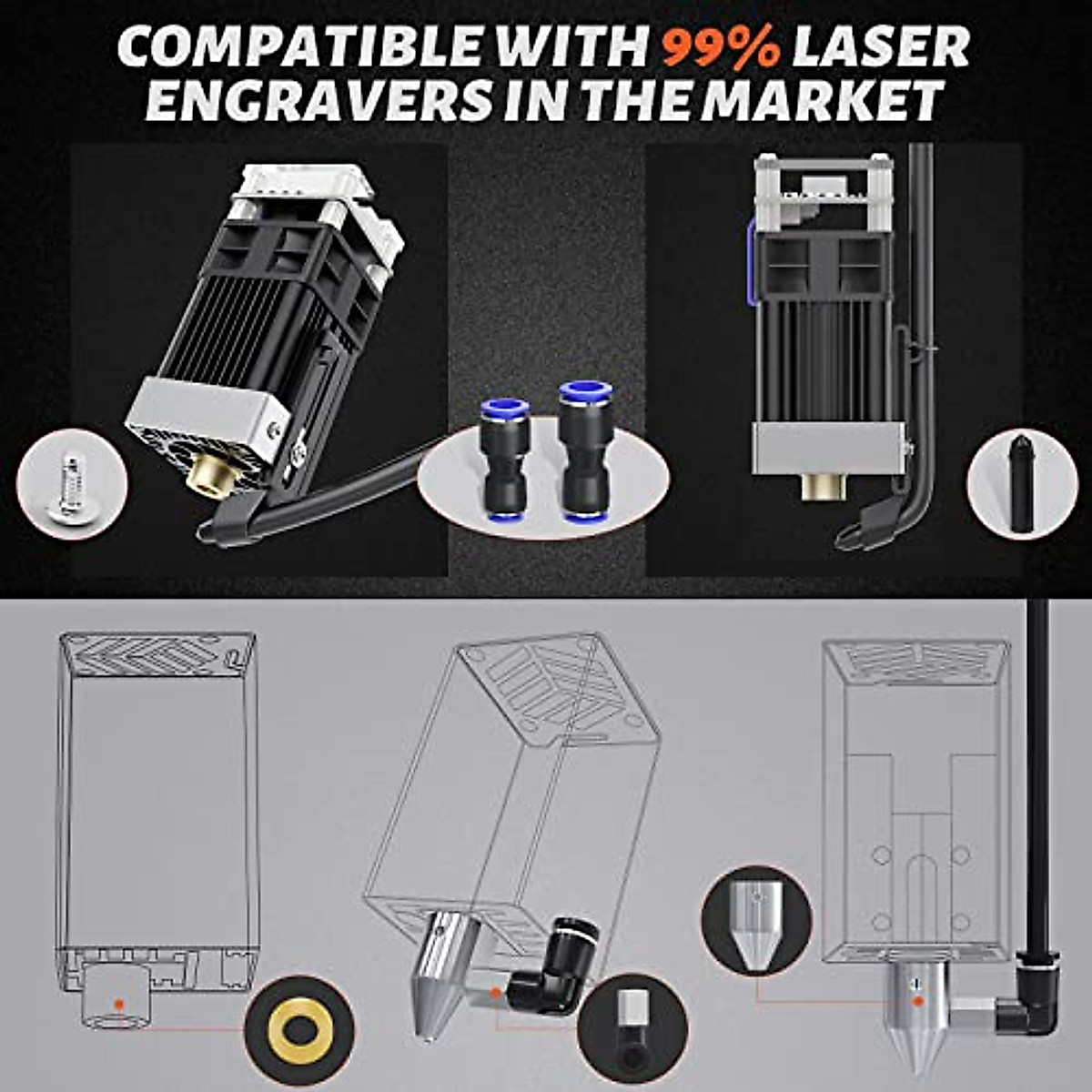 COMPATIBLE WITH 99% LASER ENGRAVERS IN THE MARKET