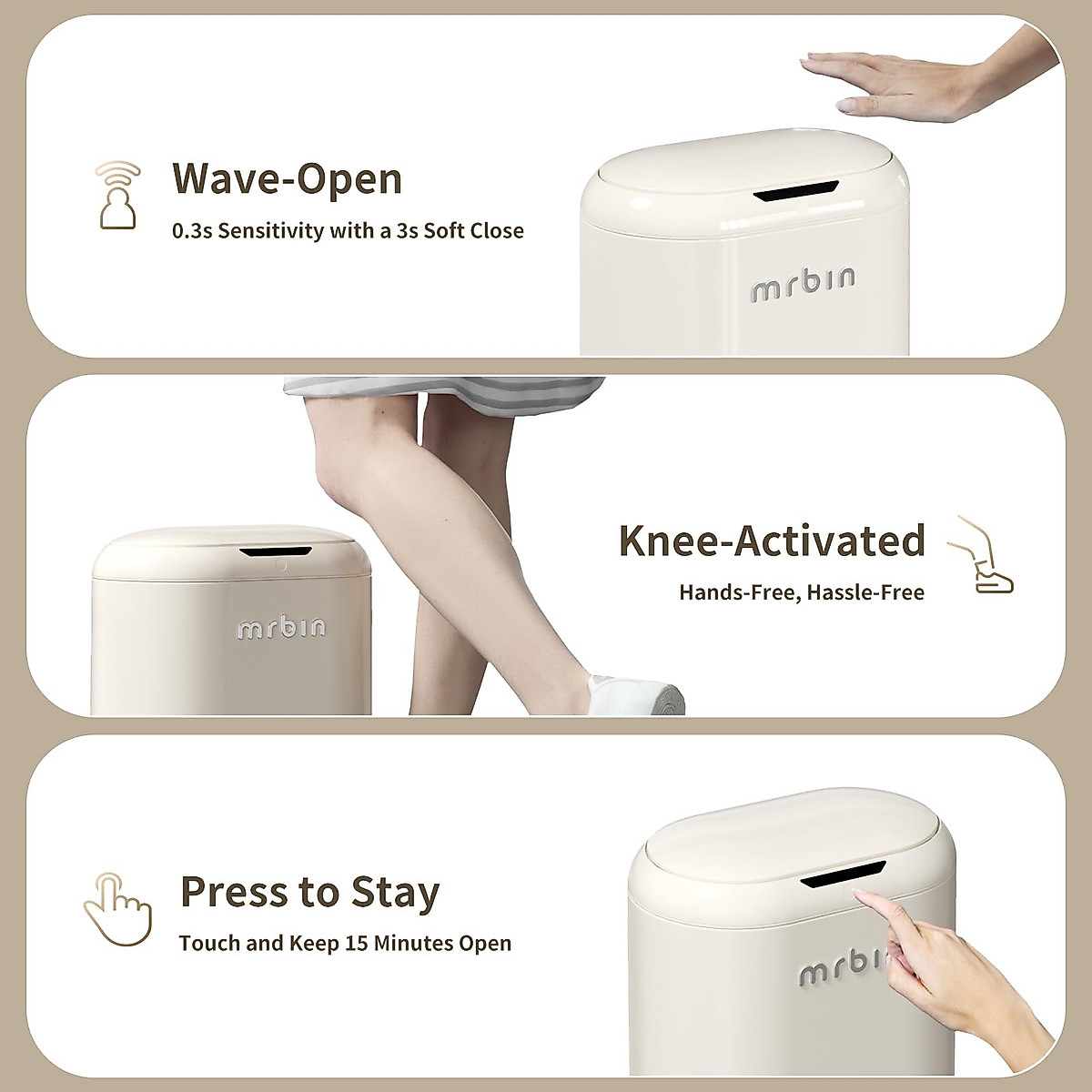 Wave-Open

0.3s Sensitivity with a 3s Soft Close

mrbin

Knee-Activated

Hands-Free, Hassle-Free

mrbin

Press to Stay

Touch and Keep 15 Minutes Open

mrbin